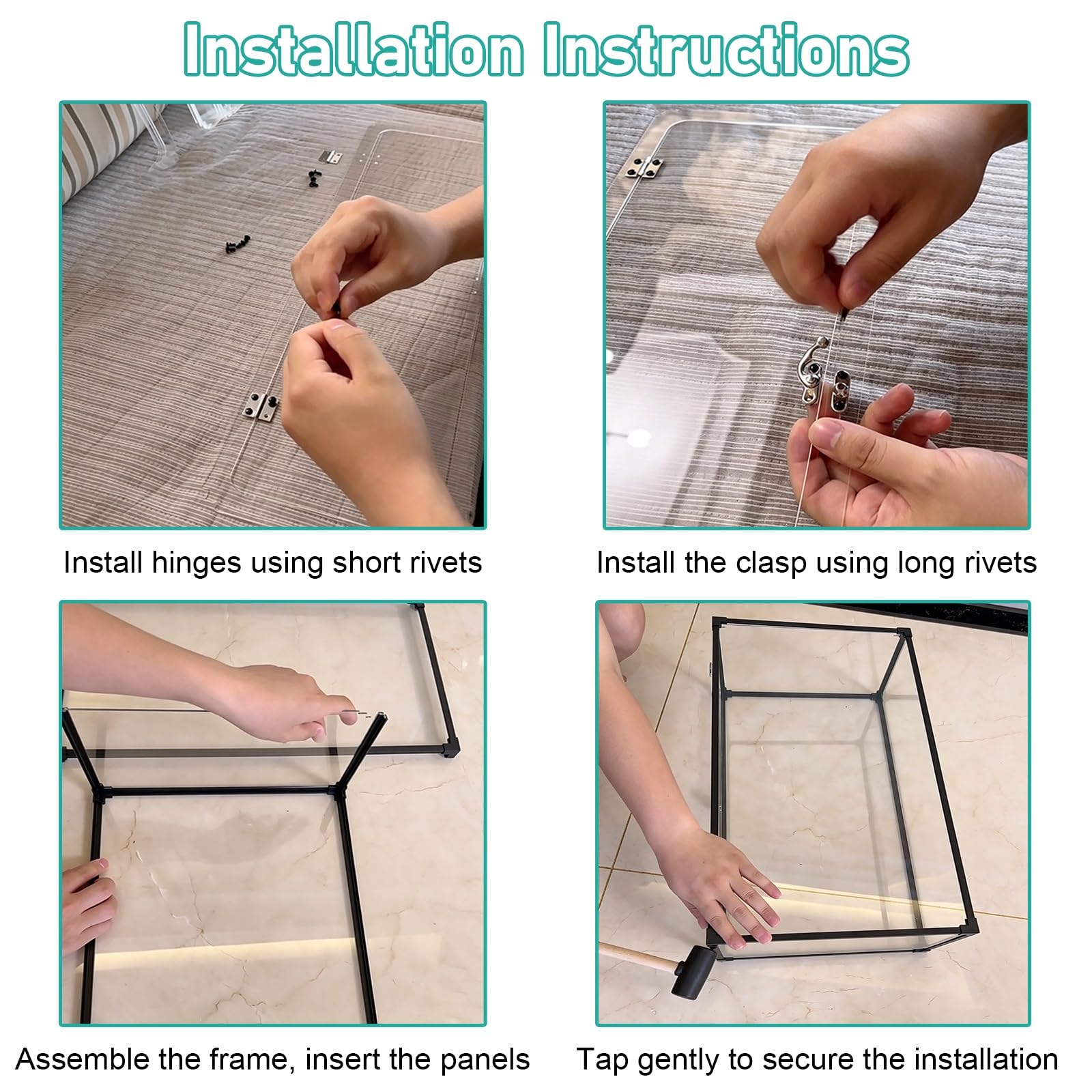 Installation Instructions

Install hinges using short rivets

Install the clasp using long rivets

Assemble the frame, insert the panels

Tap gently to secure the installation