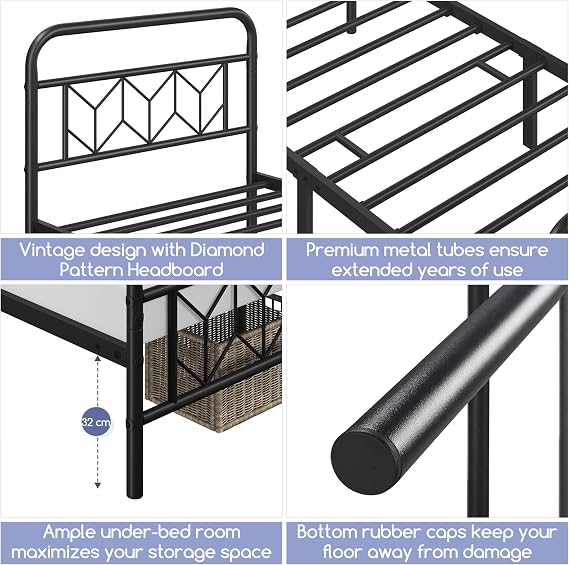 Vintage design with Diamond Pattern Headboard

Premium metal tubes ensure extended years of use

32 cm

Ample under-bed room maximizes your storage space

Bottom rubber caps keep your floor away from damage