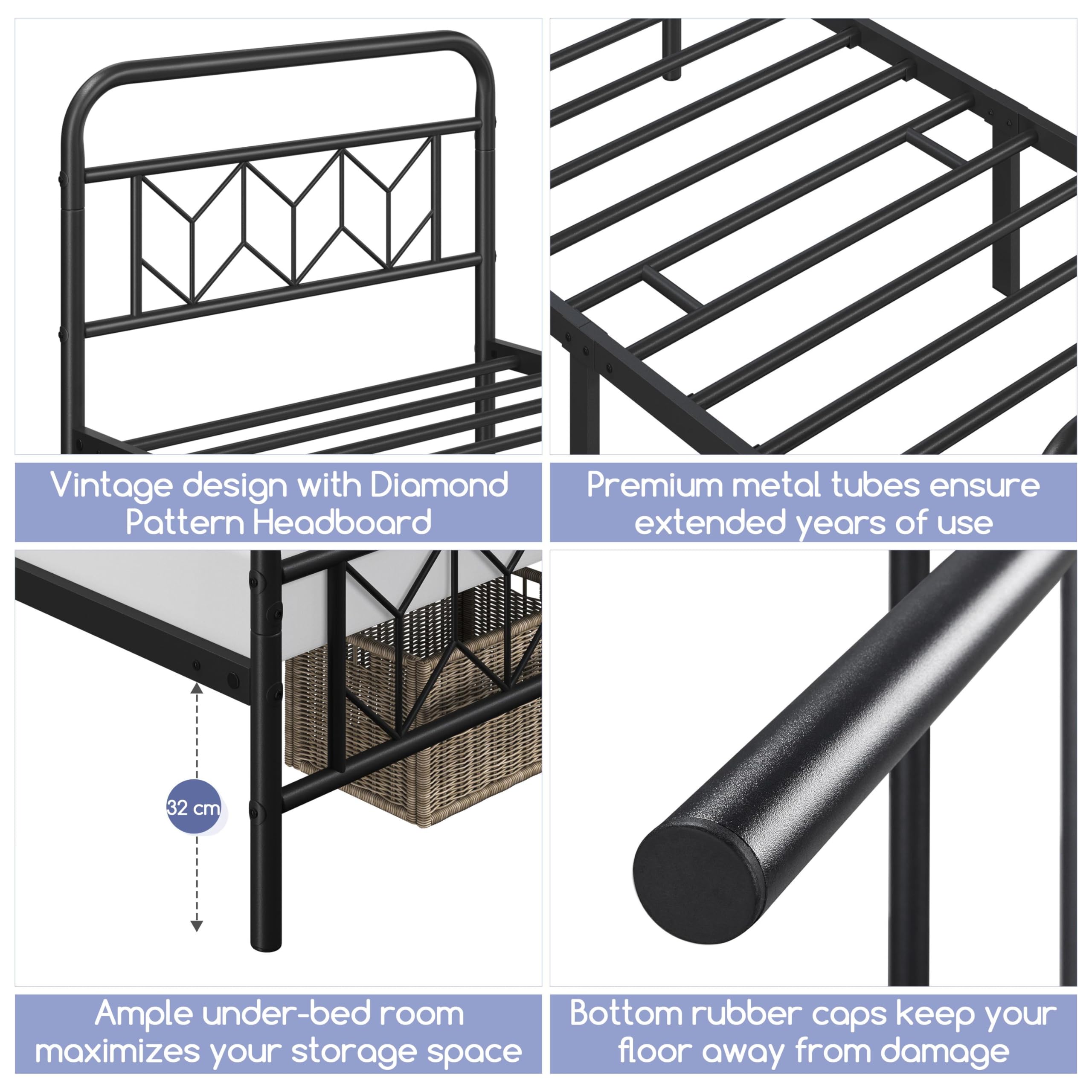 Vintage design with Diamond Pattern Headboard

Premium metal tubes ensure extended years of use

32 cm

Ample under-bed room maximizes your storage space

Bottom rubber caps keep your floor away from damage