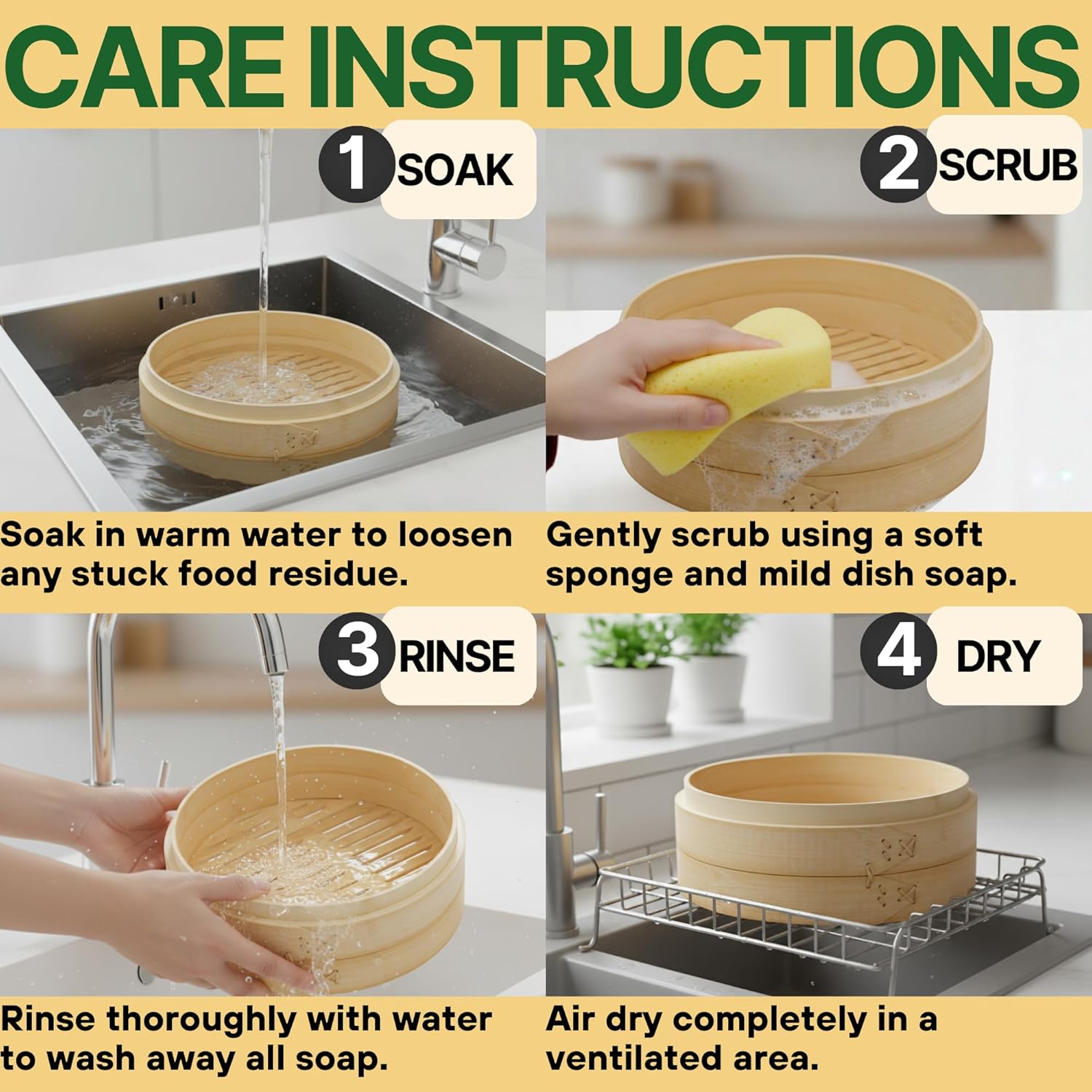 CARE INSTRUCTIONS

1 SOAK

Soak in warm water to loosen any stuck food residue.

2 SCRUB

Gently scrub using a soft sponge and mild dish soap.

3 RINSE

Rinse thoroughly with water to wash away all soap.

4 DRY

Air dry completely in a ventilated area.