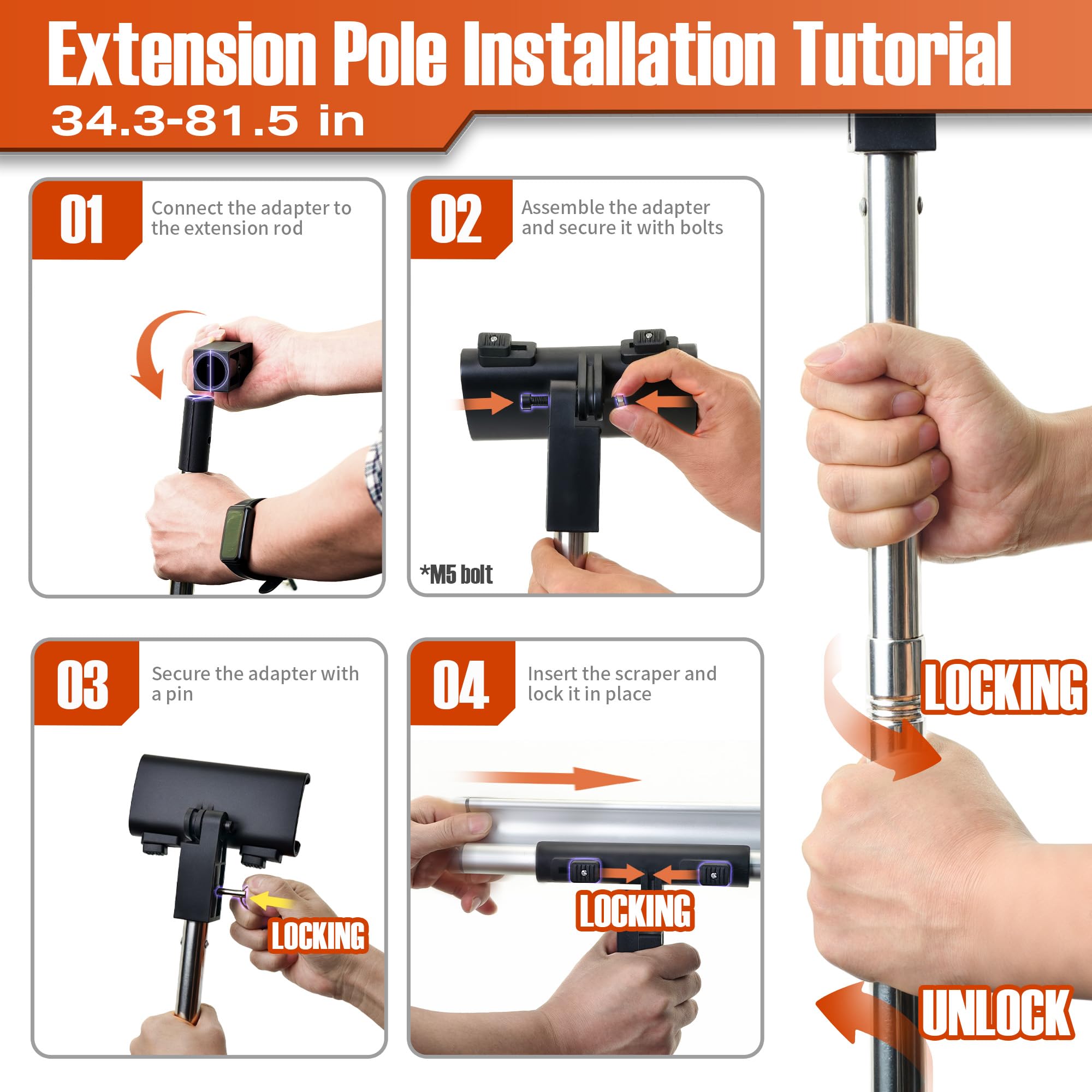 Extension Pole Installation Tutorial
34.3-81.5 in

01
Connect the adapter to the extension rod

02
Assemble the adapter and secure it with bolts

*M5 bolt

03
Secure the adapter with a pin

LOCKING

04
Insert the scraper and lock it in place

LOCKING

LOCKING

UNLOCK