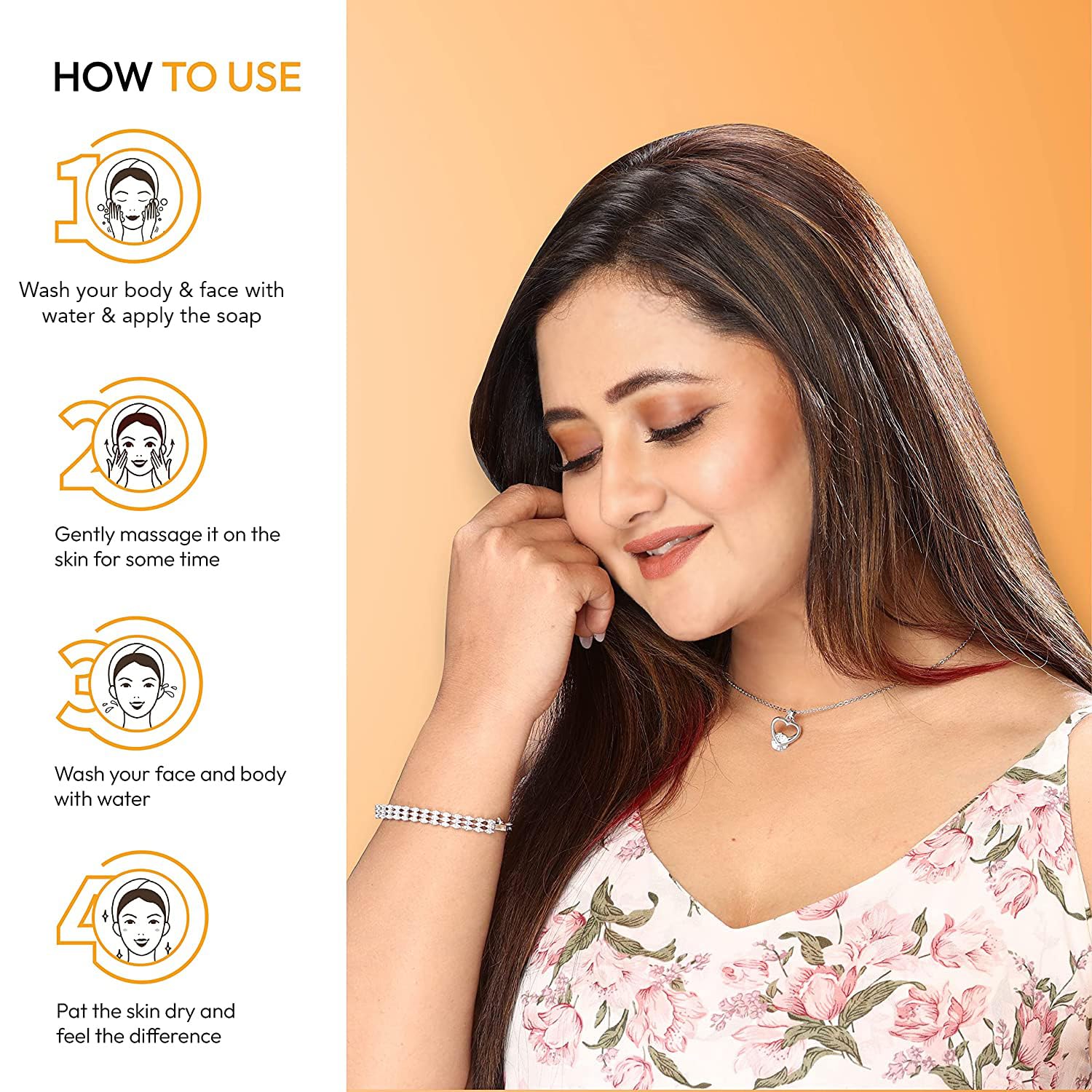 HOW TO USE

1

Wash your body & face with water & apply the soap

2

Gently massage it on the skin for some time

3

Wash your face and body with water

4

Pat the skin dry and feel the difference