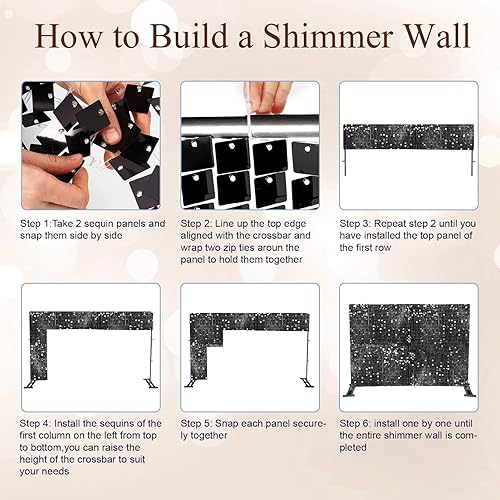 How to Build a Shimmer Wall

Step 1:Take 2 sequin panels and snap them side by side

Step 2: Line up the top edge aligned with the crossbar and wrap two zip ties aroun the panel to hold them together

Step 3: Repeat step 2 until you have installed the top panel of the first row

Step 4: Install the sequins of the first column on the left from top to bottom,you can raise the height of the crossbar to suit your needs

Step 5: Snap each panel securely together

Step 6: install one by one until the entire shimmer wall is completed