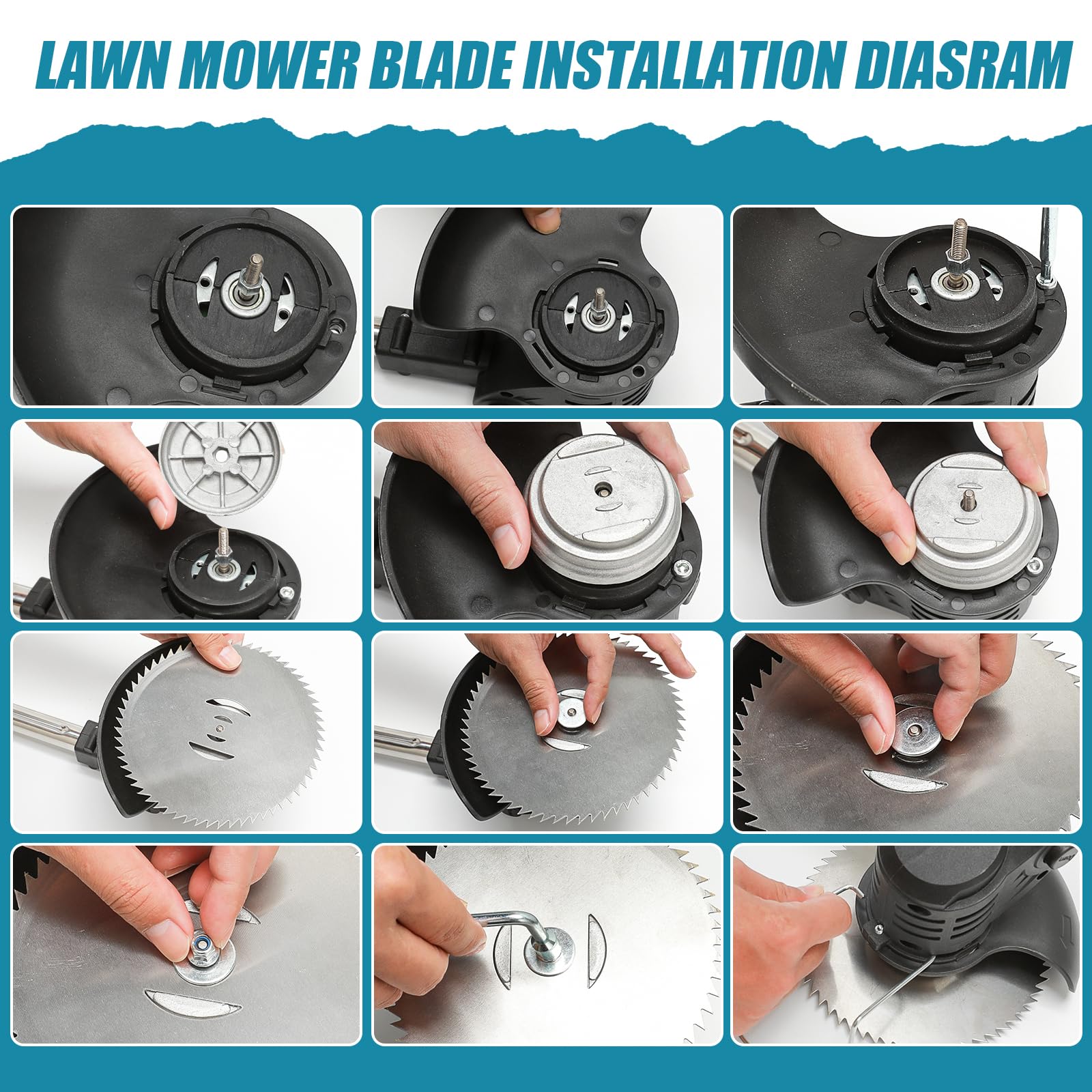 LAWN MOWER BLADE INSTALLATION DIASRAM