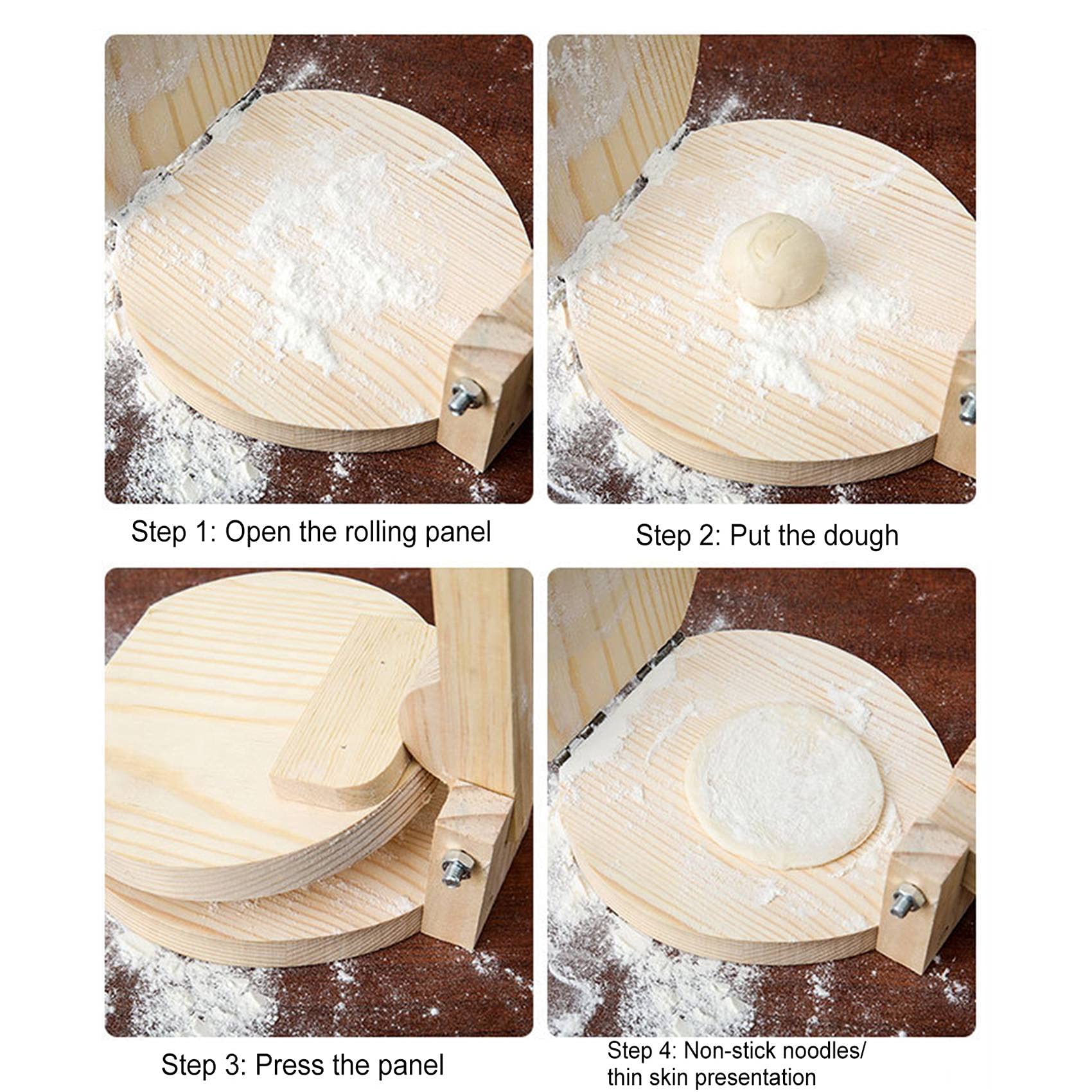 Step 1: Open the rolling panel

Step 2: Put the dough

Step 3: Press the panel

Step 4: Non-stick noodles/ thin skin presentation