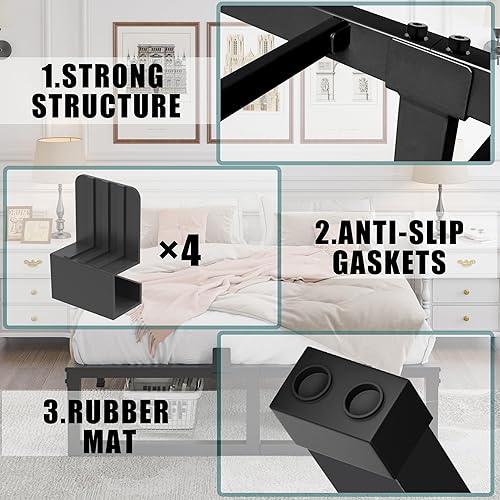 1.STRONG STRUCTURE

×4

2.ANTI-SLIP GASKETS

3.RUBBER MAT