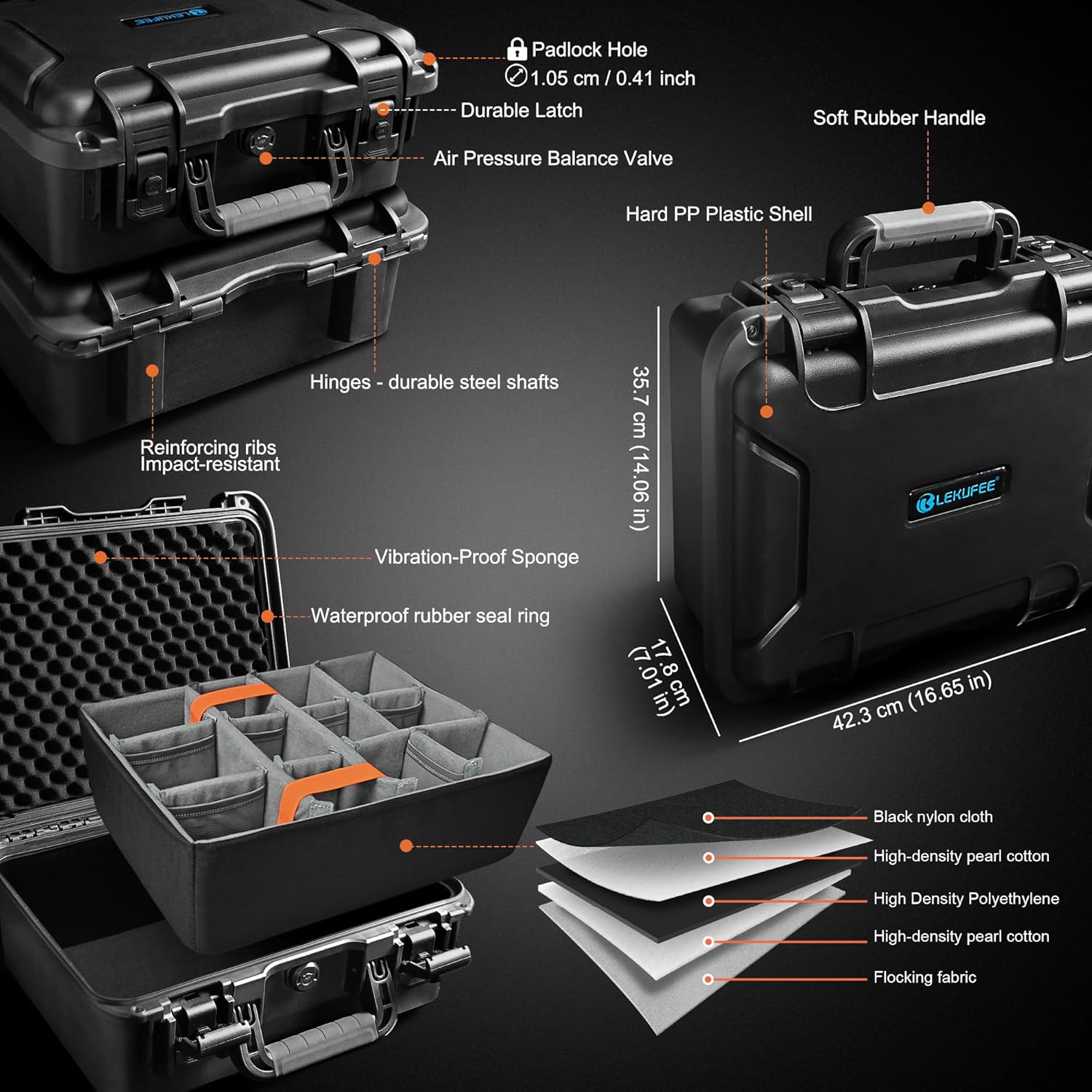 LEKUFEE

Padlock Hole
1.05 cm / 0.41 inch

Durable Latch

Air Pressure Balance Valve

Soft Rubber Handle

Hard PP Plastic Shell

Hinges - durable steel shafts

Reinforcing ribs
Impact-resistant

35.7 cm (14.06 in)

LEKUFEE

Vibration-Proof Sponge

Waterproof rubber seal ring

17.8 cm
(7.01 in)

42.3 cm (16.65 in)

Black nylon cloth

High-density pearl cotton

High Density Polyethylene

High-density pearl cotton

Flocking fabric