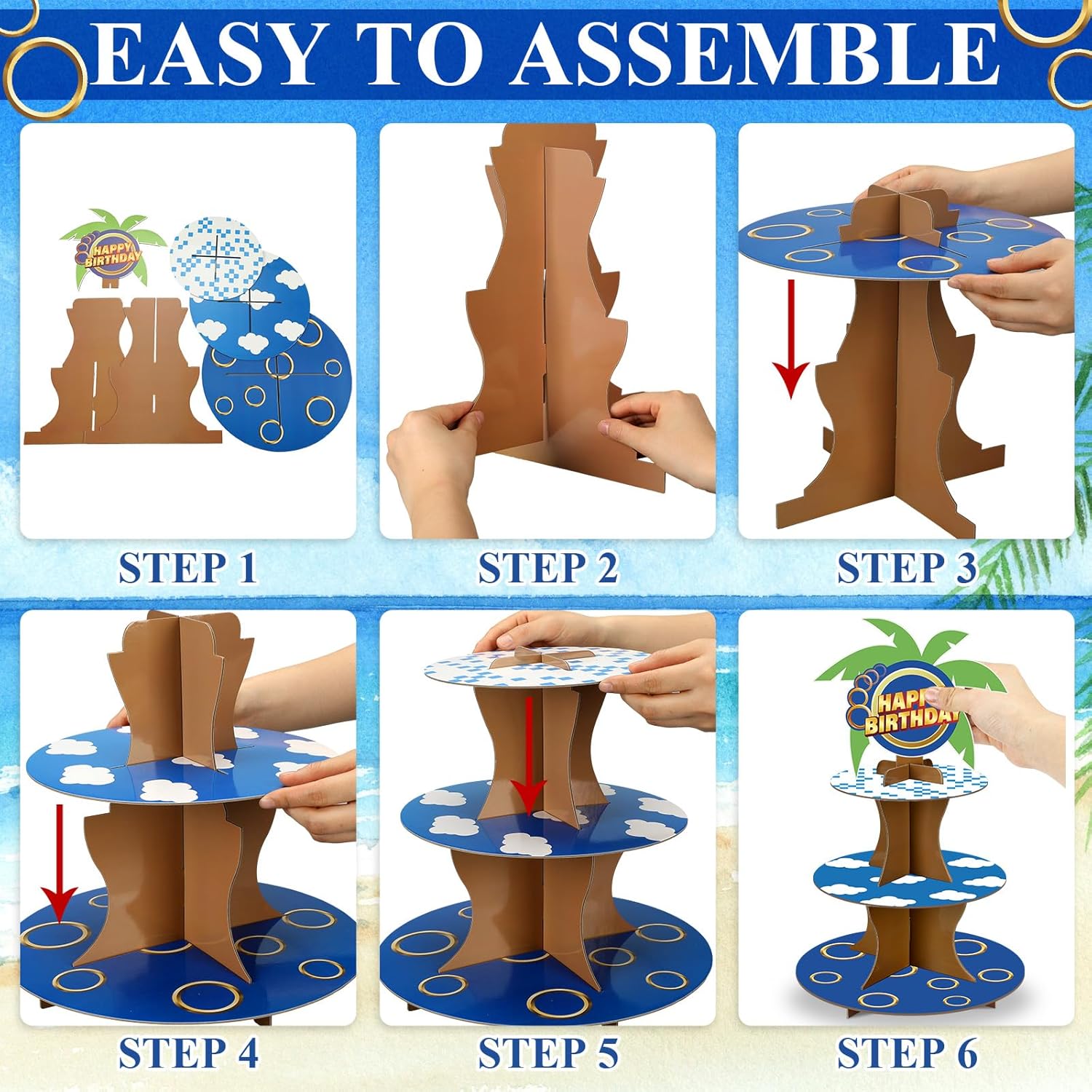 EASY TO ASSEMBLE

HAPPY BIRTHDAY

STEP 1

STEP 2

STEP 3

STEP 4

STEP 5

HAPPY BIRTHDAY

STEP 6