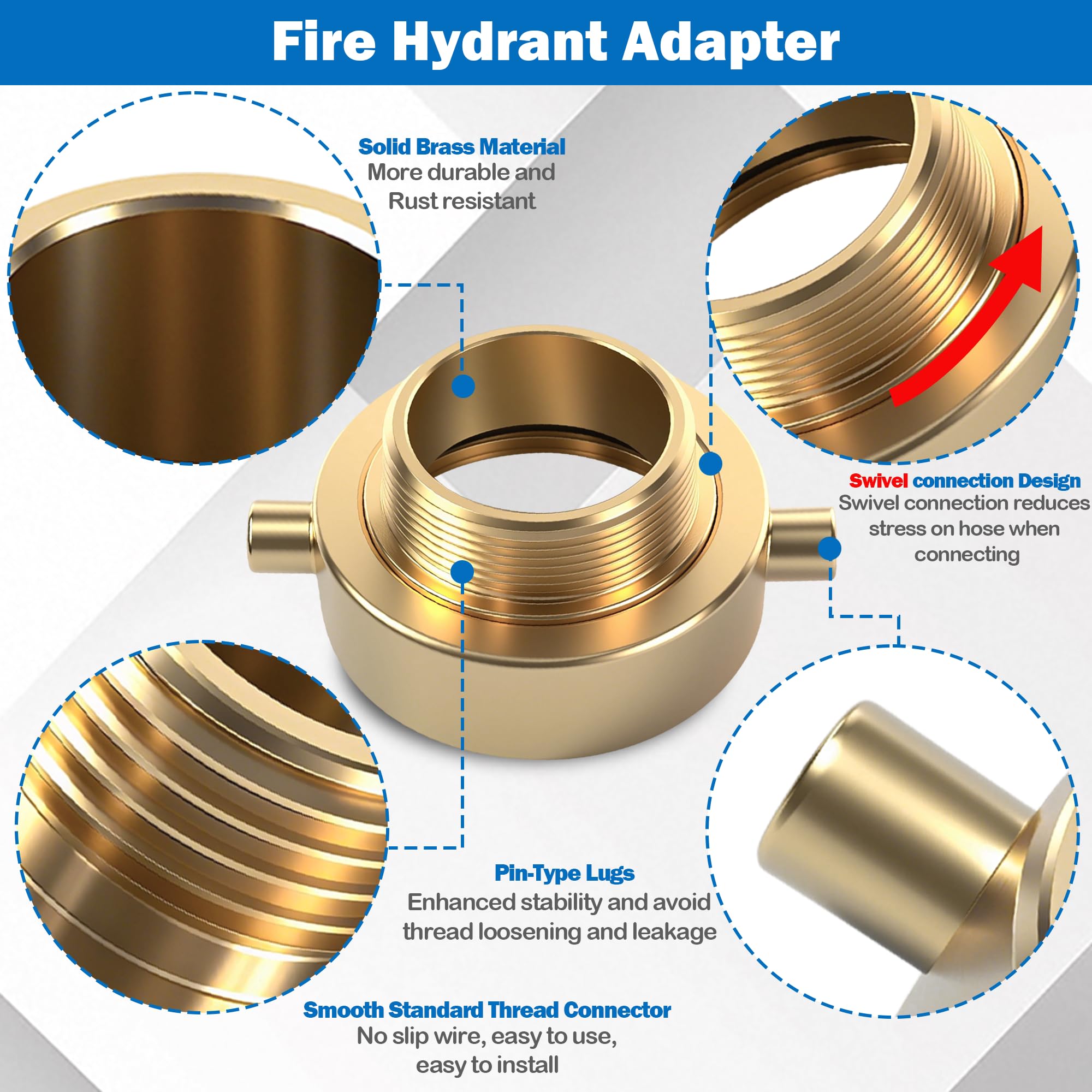 Fire Hydrant Adapter

Solid Brass Material
More durable and Rust resistant

Swivel connection Design
Swivel connection reduces stress on hose when connecting

Pin-Type Lugs
Enhanced stability and avoid thread loosening and leakage

Smooth Standard Thread Connector
No slip wire, easy to use, easy to install