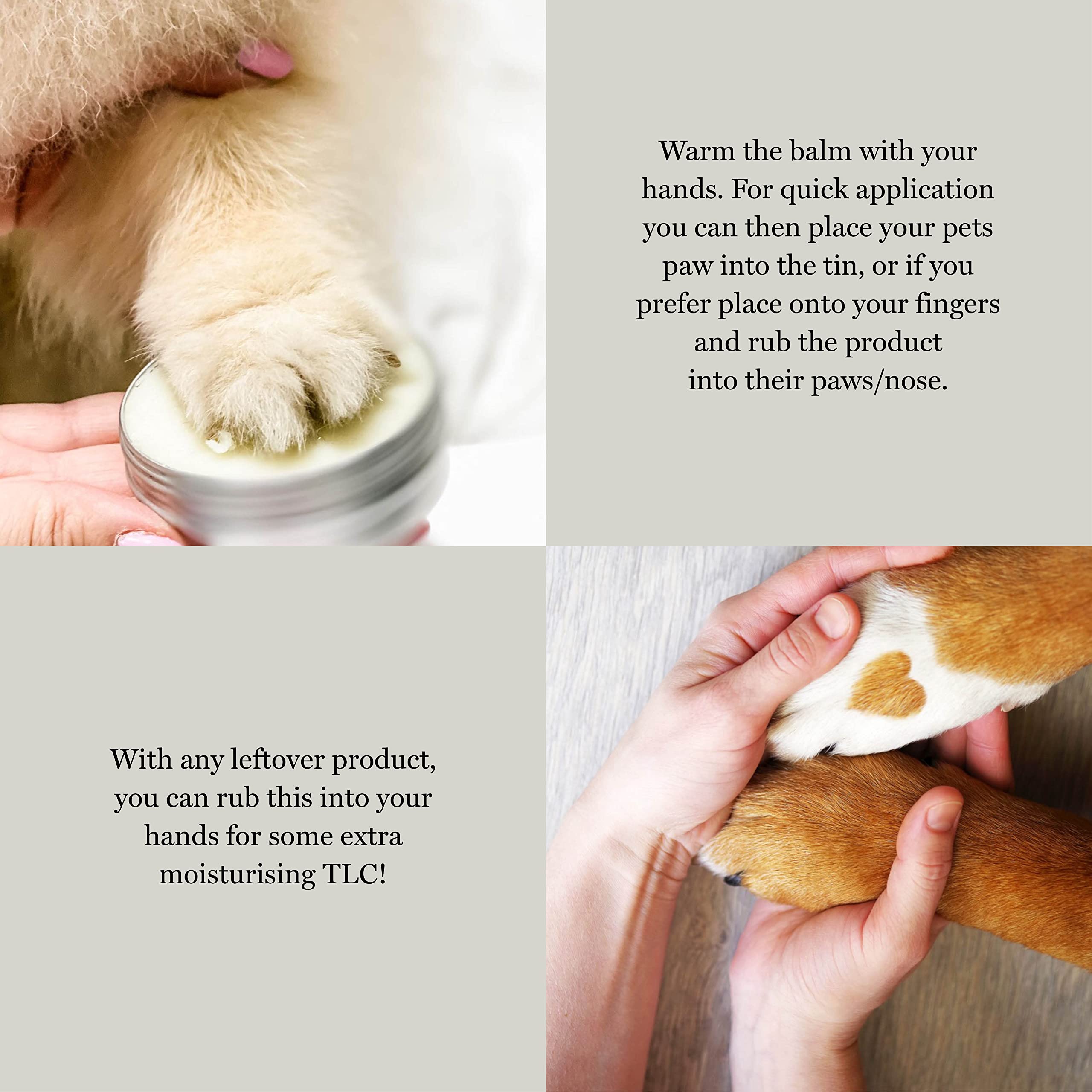 Warm the balm with your hands. For quick application you can then place your pets paw into the tin, or if you prefer place onto your fingers and rub the product into their paws/nose.

With any leftover product, you can rub this into your hands for some extra moisturising TLC!