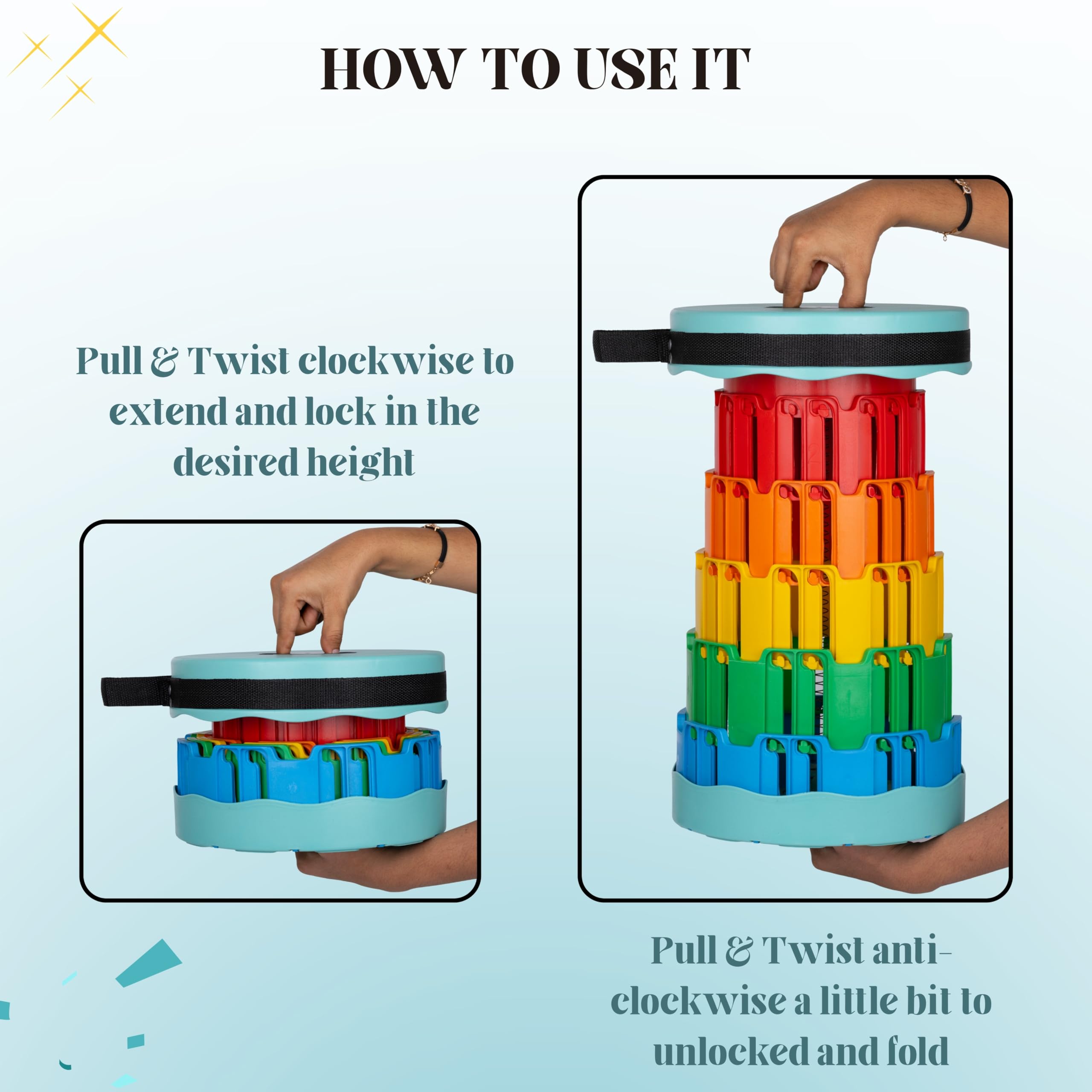 HOW TO USE IT

Pull & Twist clockwise to extend and lock in the desired height

Pull & Twist anti-clockwise a little bit to unlocked and fold