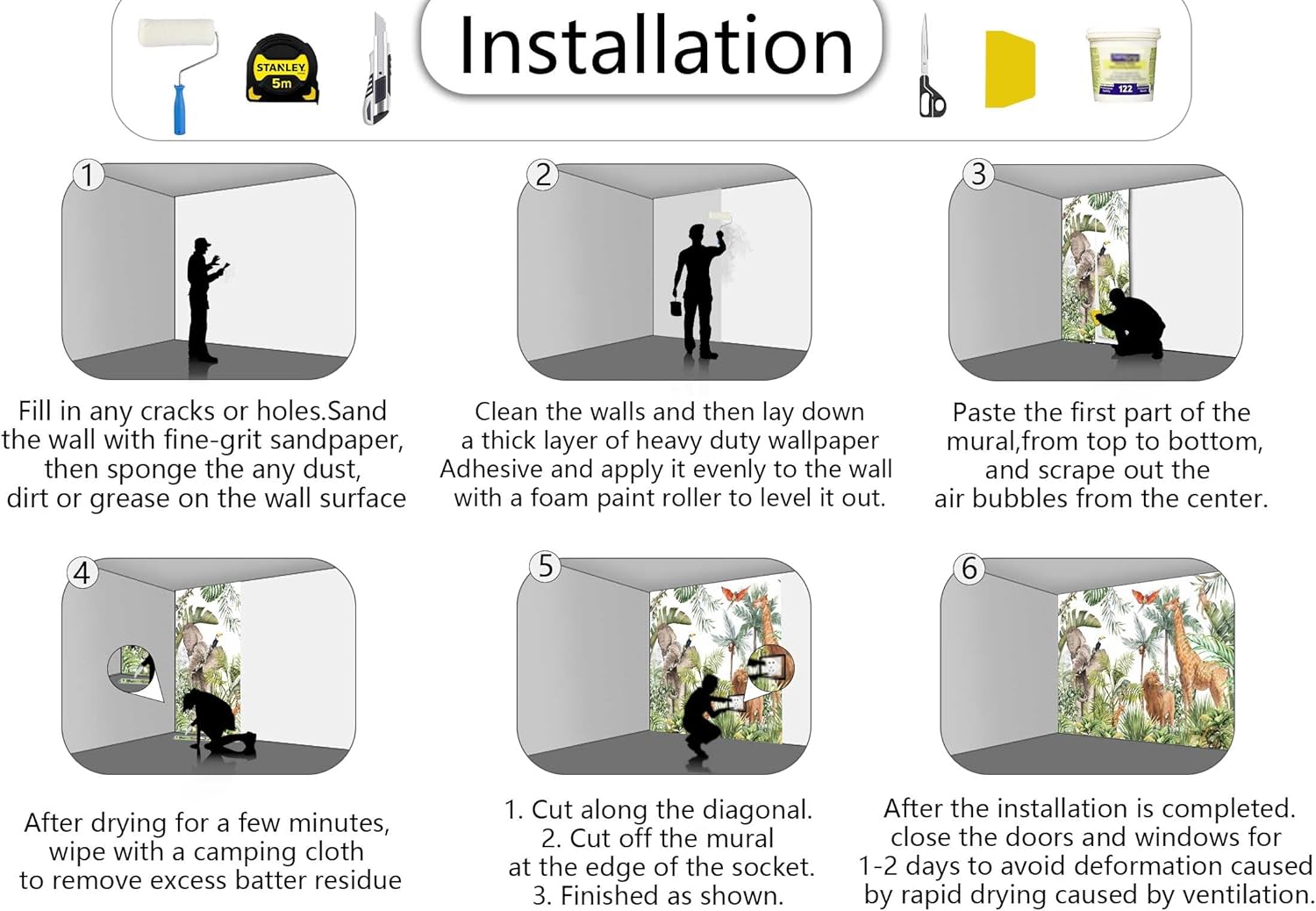 STANLEY 5m

Installation

122

1

Fill in any cracks or holes.Sand the wall with fine-grit sandpaper, then sponge the any dust, dirt or grease on the wall surface

2

Clean the walls and then lay down a thick layer of heavy duty wallpaper Adhesive and apply it evenly to the wall with a foam paint roller to level it out.

3

Paste the first part of the mural,from top to bottom, and scrape out the air bubbles from the center.

4

After drying for a few minutes, wipe with a camping cloth to remove excess batter residue

5

1. Cut along the diagonal.
2. Cut off the mural at the edge of the socket.
3. Finished as shown.

6

After the installation is completed. close the doors and windows for 1-2 days to avoid deformation caused by rapid drying caused by ventilation.