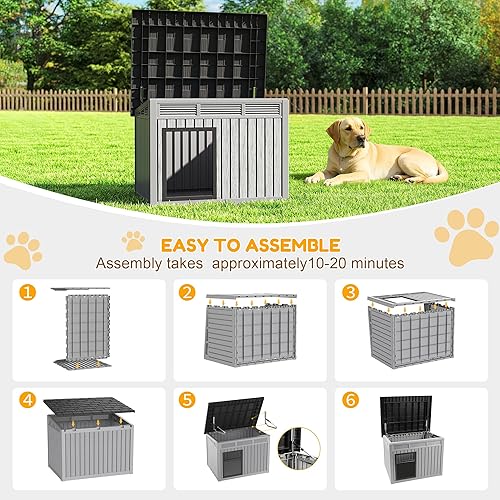 EASY TO ASSEMBLE
Assembly takes approximately10-20 minutes

1

2

3

4

5

6