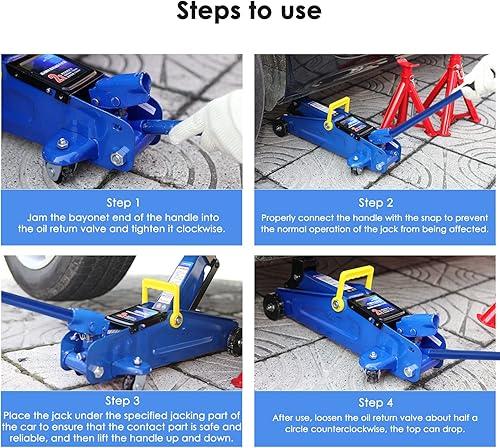 Steps to use

Step 1
Jam the bayonet end of the handle into the oil return valve and tighten it clockwise.

Step 2
Properly connect the handle with the snap to prevent the normal operation of the jack from being affected.

Step 3
Place the jack under the specified jacking part of the car to ensure that the contact part is safe and reliable, and then lift the handle up and down.

Step 4
After use, loosen the oil return valve about half a circle counterclockwise, the top can drop.