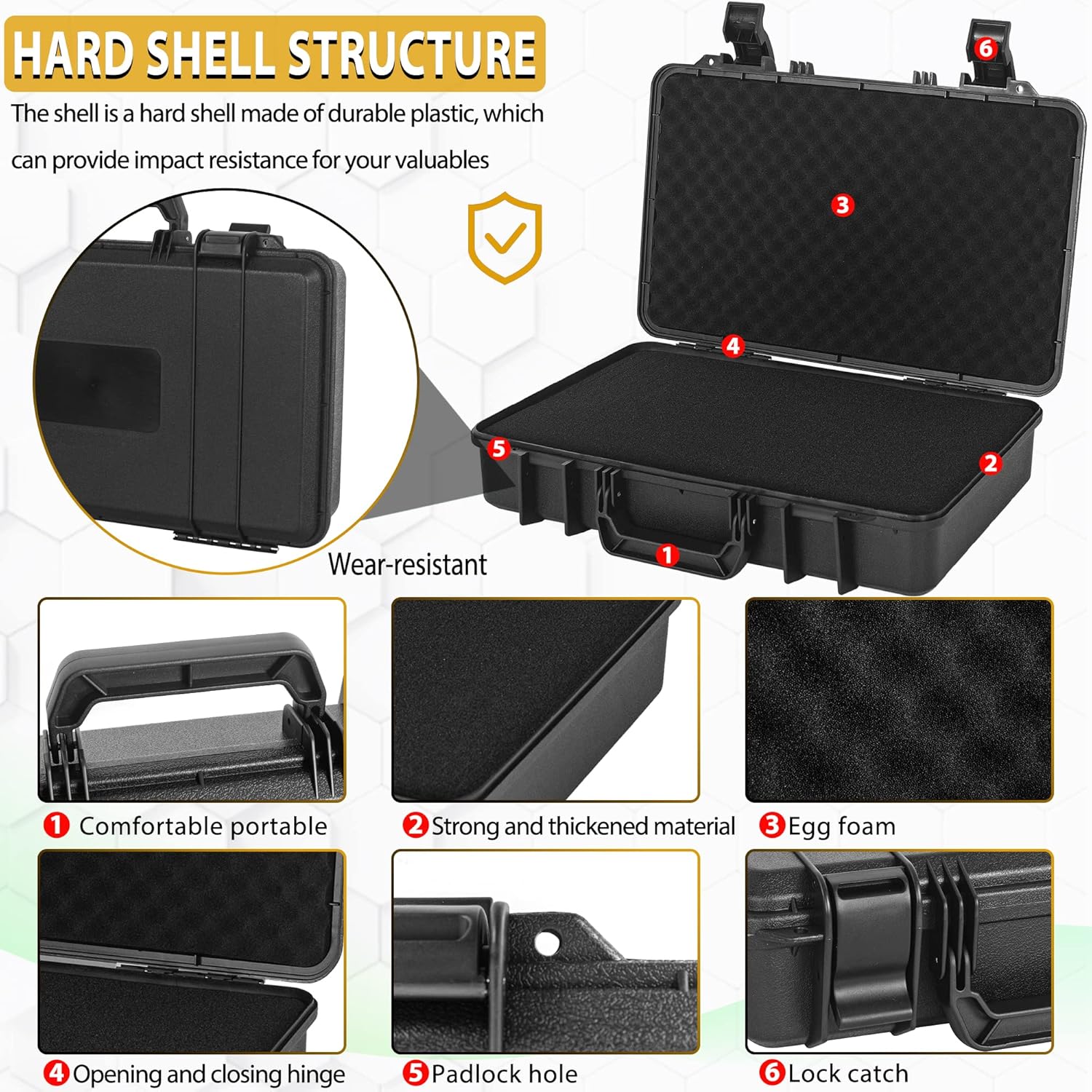 HARD SHELL STRUCTURE

The shell is a hard shell made of durable plastic, which can provide impact resistance for your valuables

6

3

4

5

2

1

Wear-resistant

1 Comfortable portable

2 Strong and thickened material

3 Egg foam

4 Opening and closing hinge

5 Padlock hole

6 Lock catch