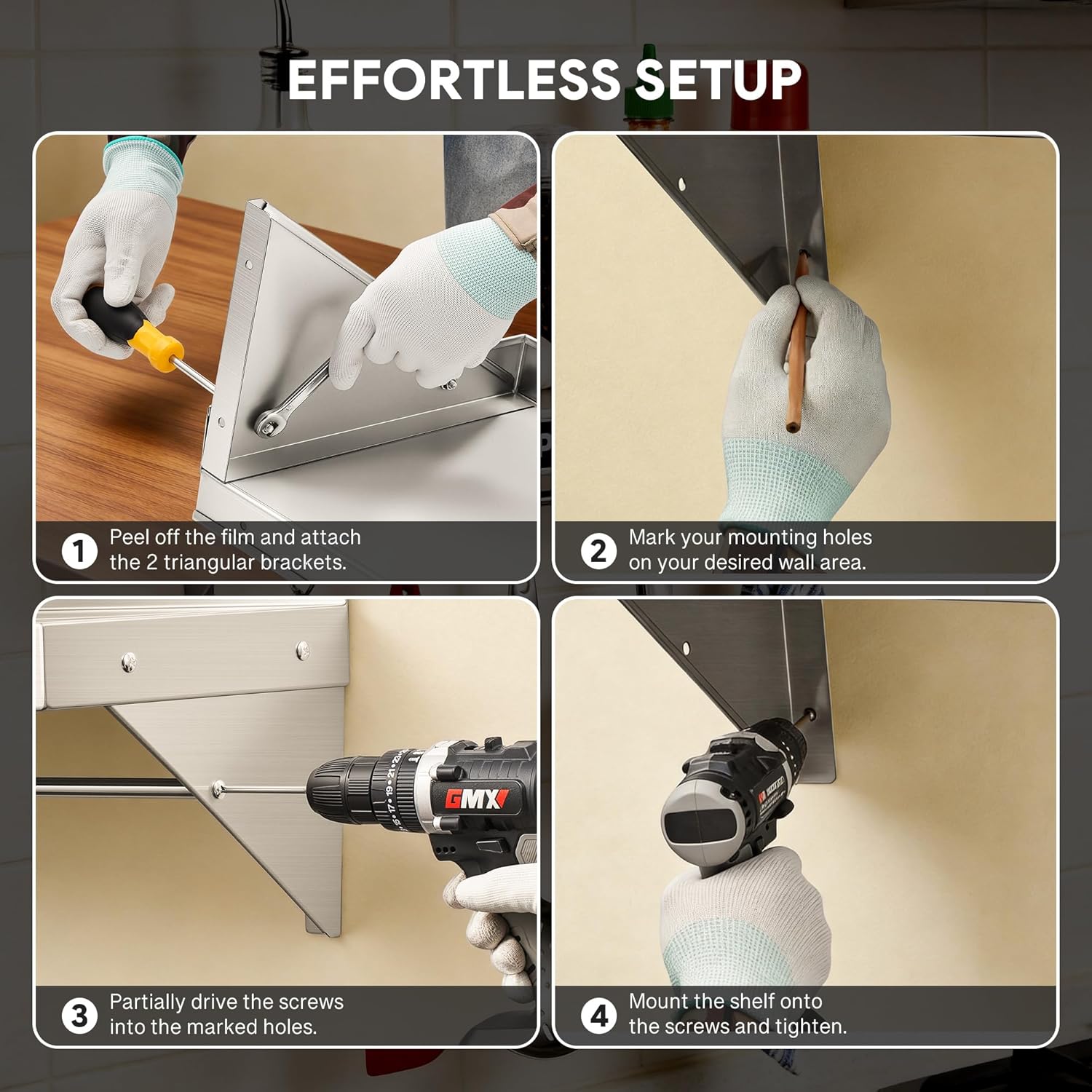 EFFORTLESS SETUP

1 Peel off the film and attach the 2 triangular brackets.

2 Mark your mounting holes on your desired wall area.

GMX

3 Partially drive the screws into the marked holes.

4 Mount the shelf onto the screws and tighten.