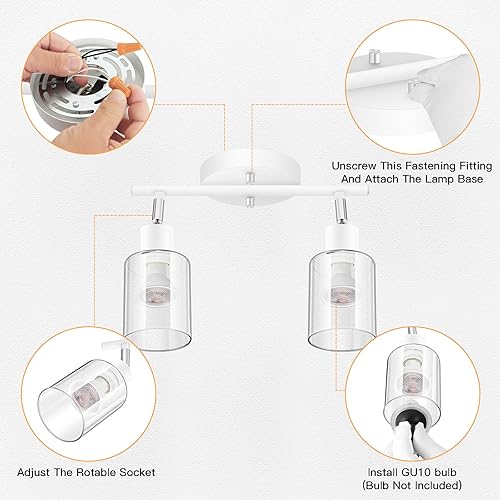 Unscrew This Fastening Fitting And Attach The Lamp Base

Adjust The Rotable Socket

Install GU10 bulb (Bulb Not Included)