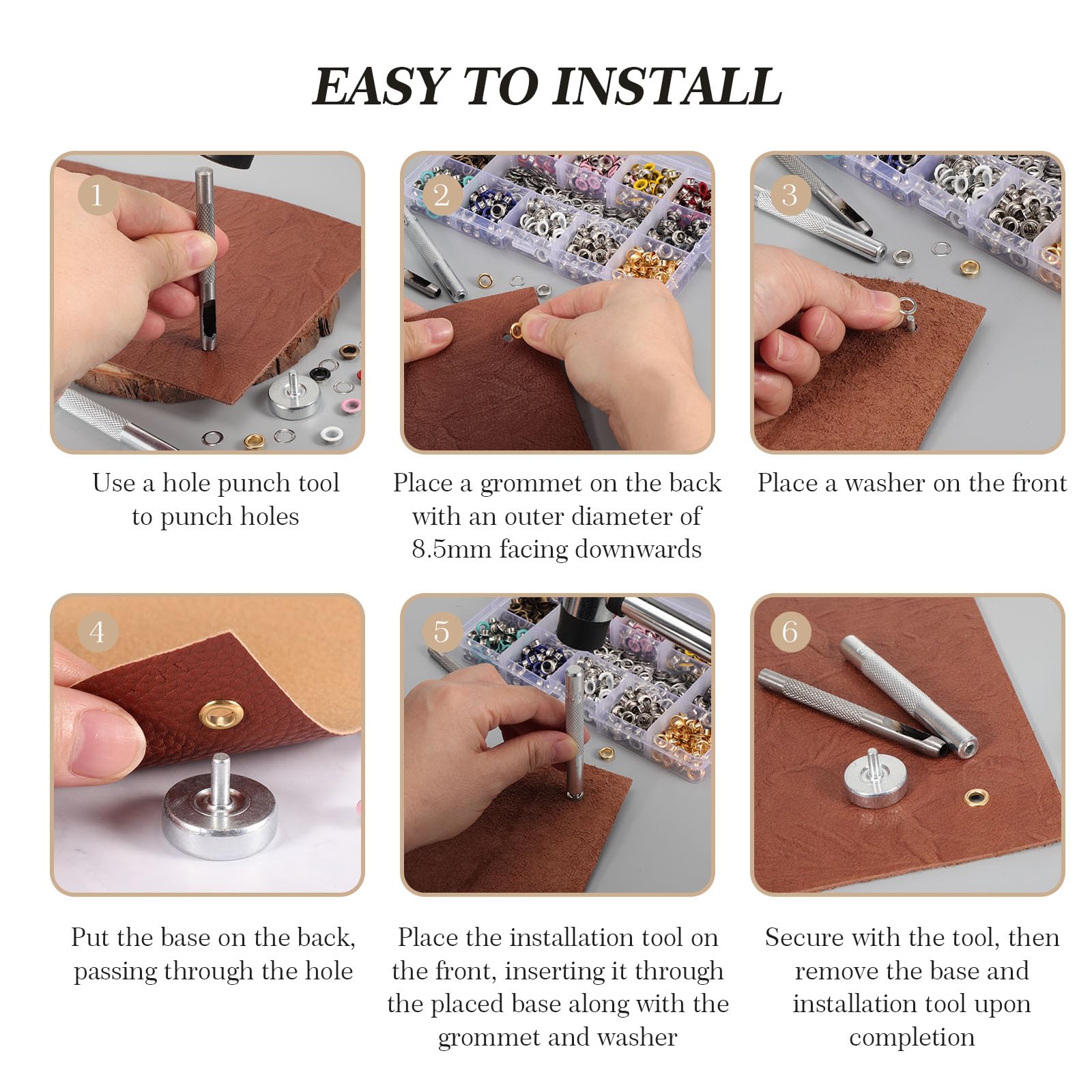 EASY TO INSTALL

1

Use a hole punch tool to punch holes

2

Place a grommet on the back with an outer diameter of 8.5mm facing downwards

3

Place a washer on the front

4

Put the base on the back, passing through the hole

5

Place the installation tool on the front, inserting it through the placed base along with the grommet and washer

6

Secure with the tool, then remove the base and installation tool upon completion