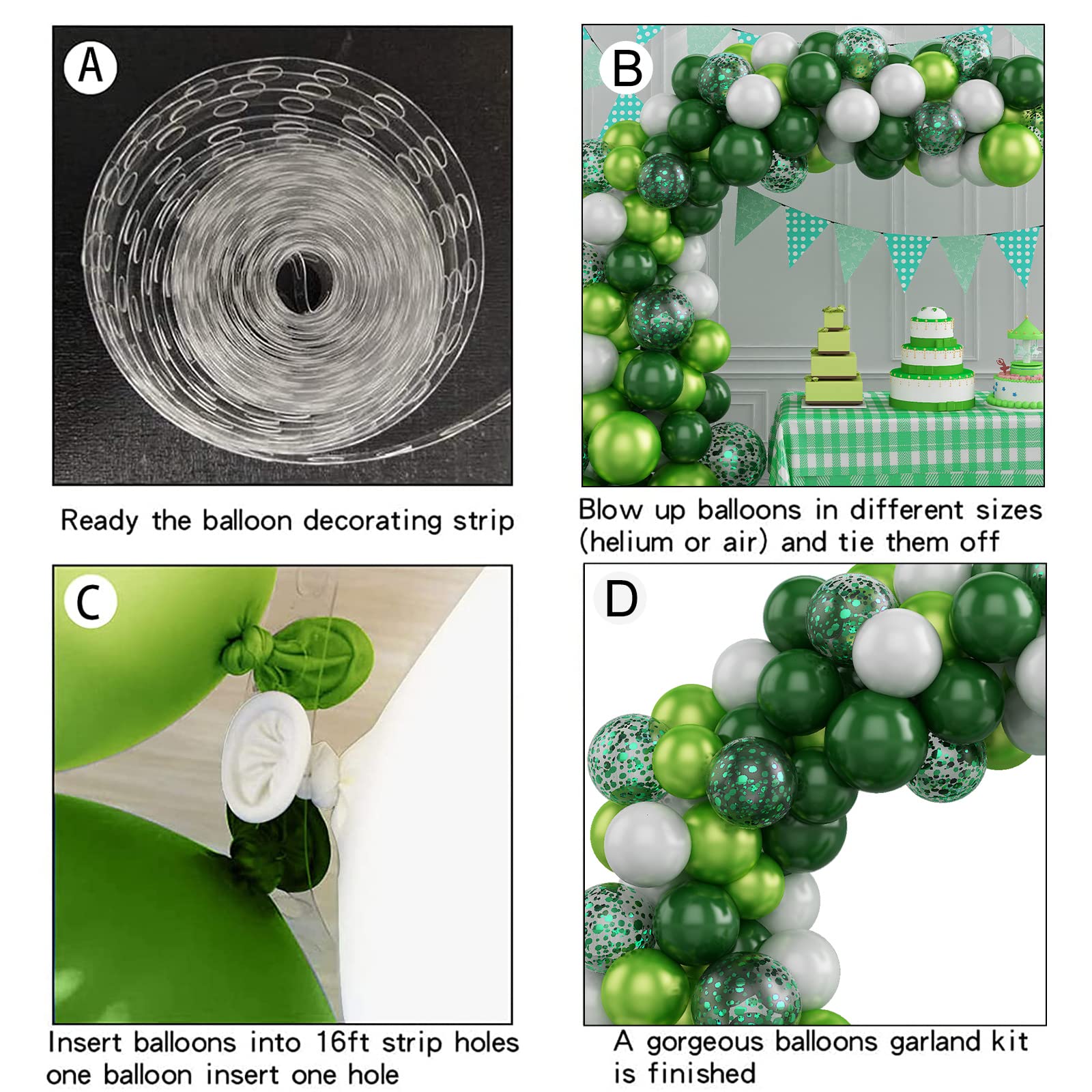 A

Ready the balloon decorating strip

B

Blow up balloons in different sizes (helium or air) and tie them off

C

Insert balloons into 16ft strip holes one balloon insert one hole

D

A gorgeous balloons garland kit is finished