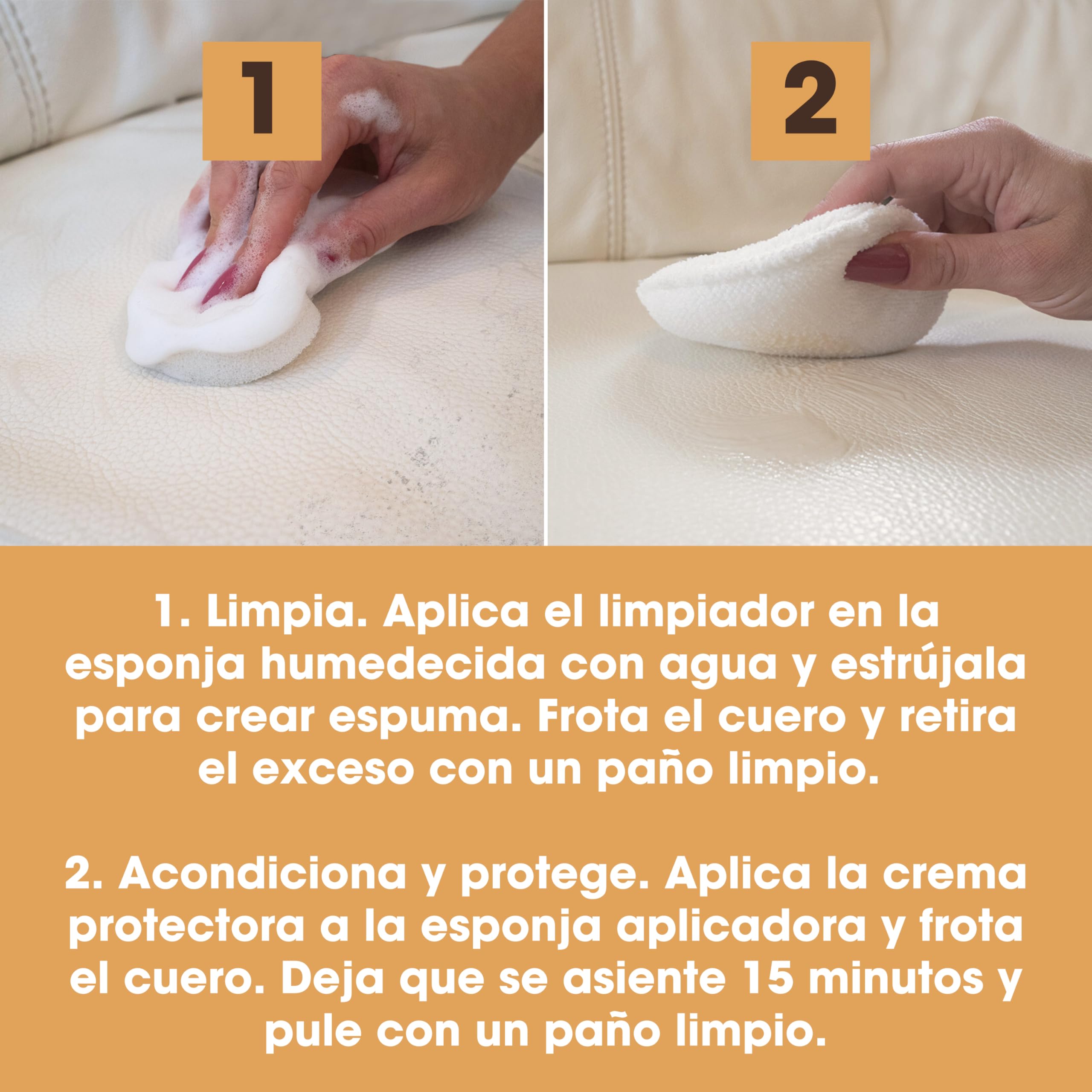 1

2

1. Limpia. Aplica el limpiador en la esponja humedecida con agua y estrújala para crear espuma. Frota el cuero y retira el exceso con un paño limpio.

2. Acondiciona y protege. Aplica la crema protectora a la esponja aplicadora y frota el cuero. Deja que se asiente 15 minutos y pule con un paño limpio.