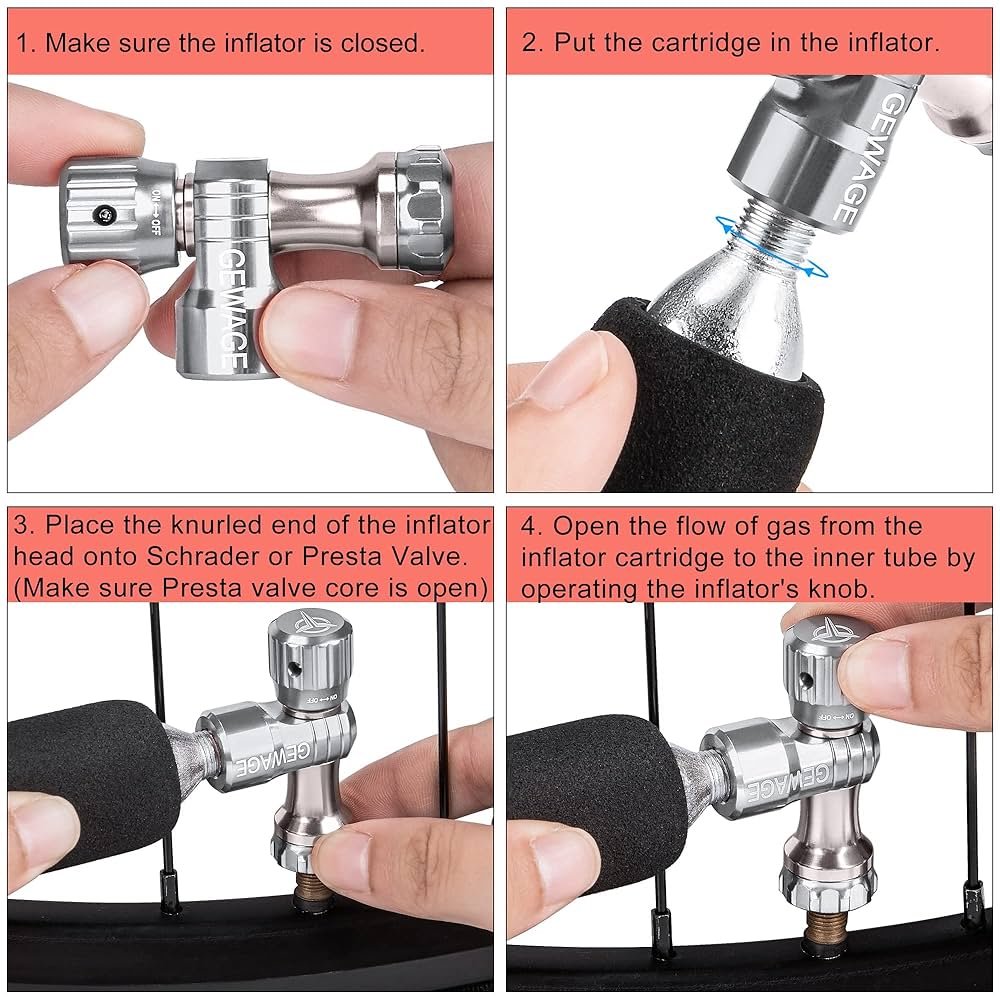 1. Make sure the inflator is closed.

ON ⟷ OFF

GEWAGE

2. Put the cartridge in the inflator.

GEWAGE

3. Place the knurled end of the inflator head onto Schrader or Presta Valve. (Make sure Presta valve core is open)

ON ⟷ OFF

GEWAGE

4. Open the flow of gas from the inflator cartridge to the inner tube by operating the inflator's knob.

ON ⟷ OFF

GEWAGE