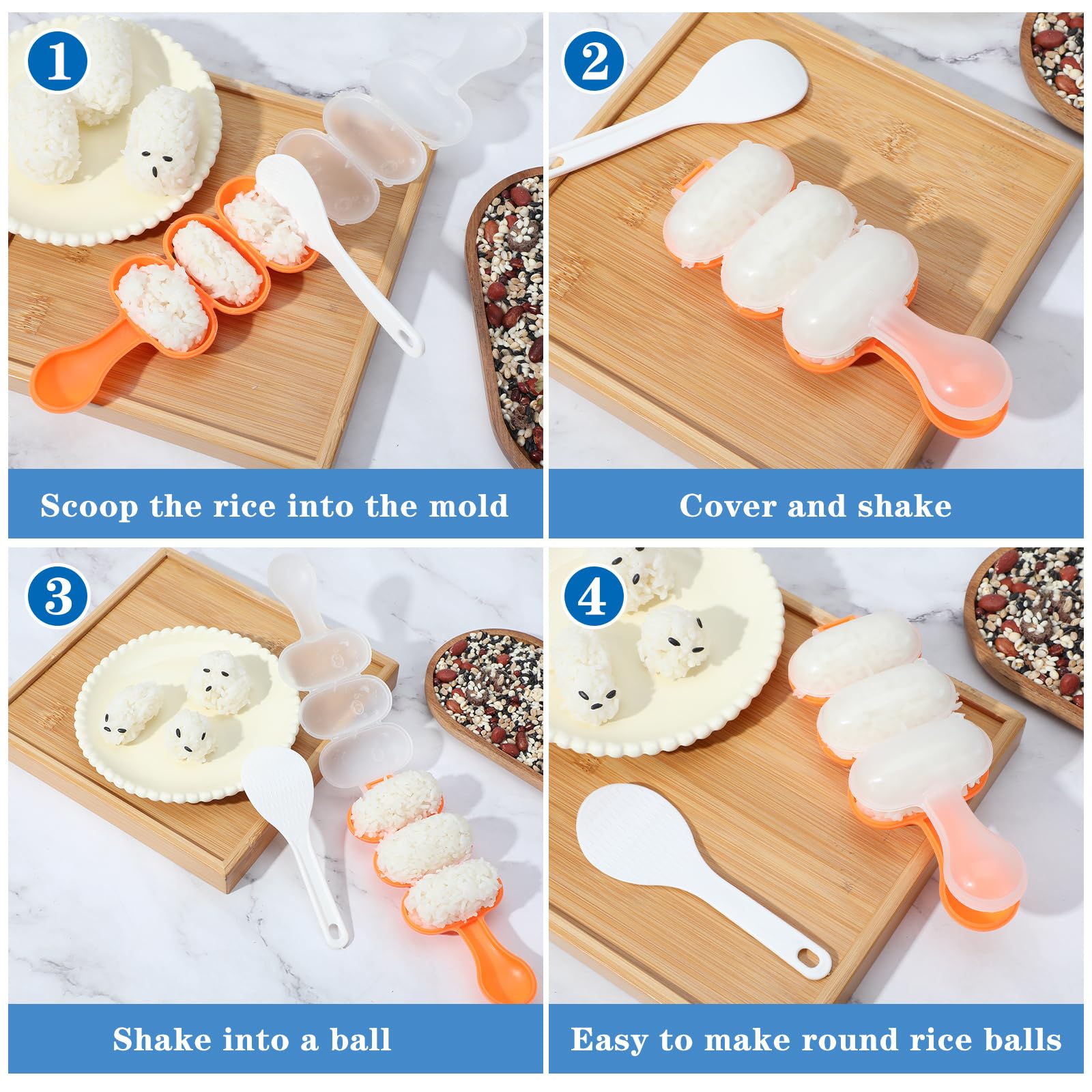 1
Scoop the rice into the mold

2
Cover and shake

3
Shake into a ball

4
Easy to make round rice balls