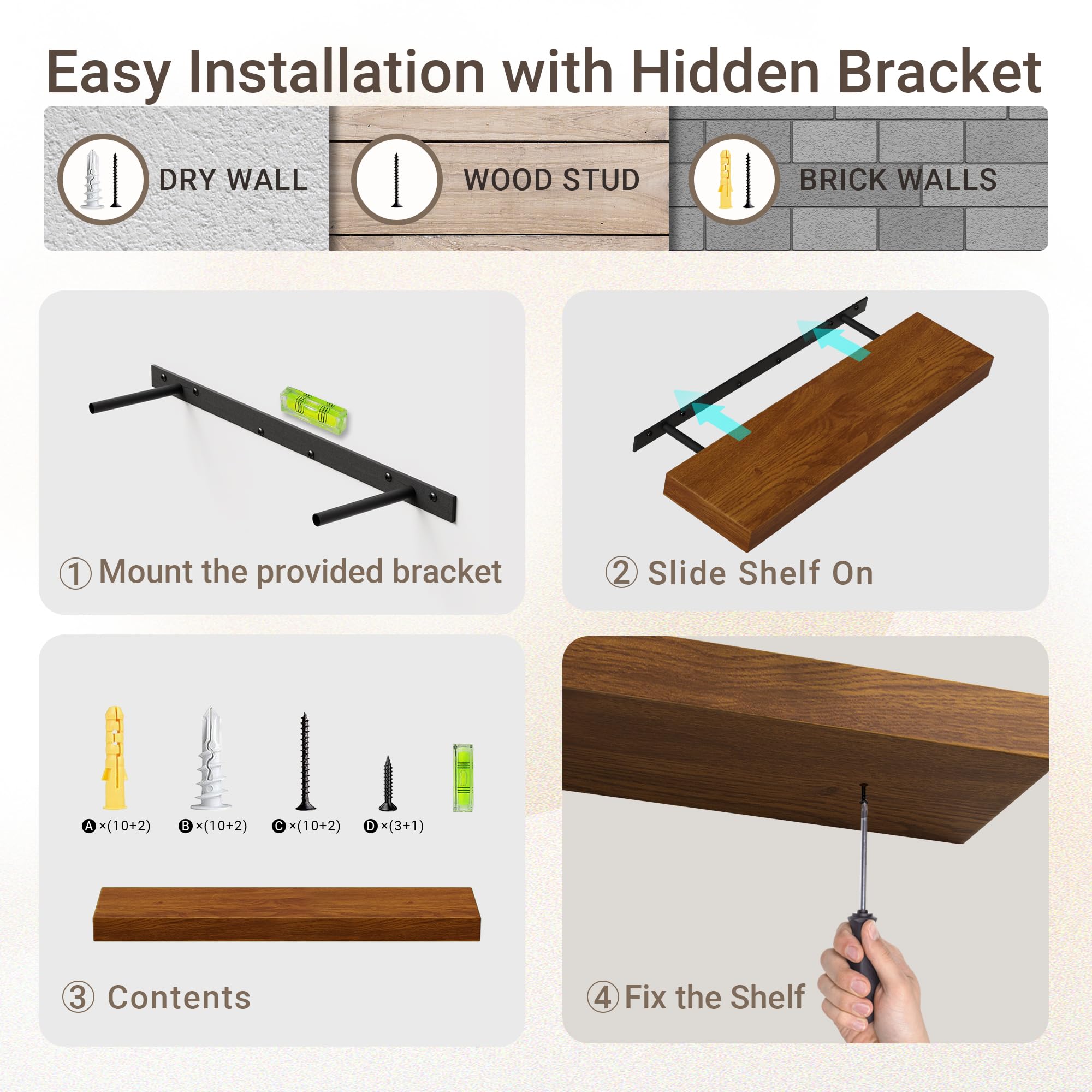 Easy Installation with Hidden Bracket

DRY WALL

WOOD STUD

BRICK WALLS

① Mount the provided bracket

② Slide Shelf On

A ×(10+2)

B ×(10+2)

C ×(10+2)

D ×(3+1)

③ Contents

④ Fix the Shelf