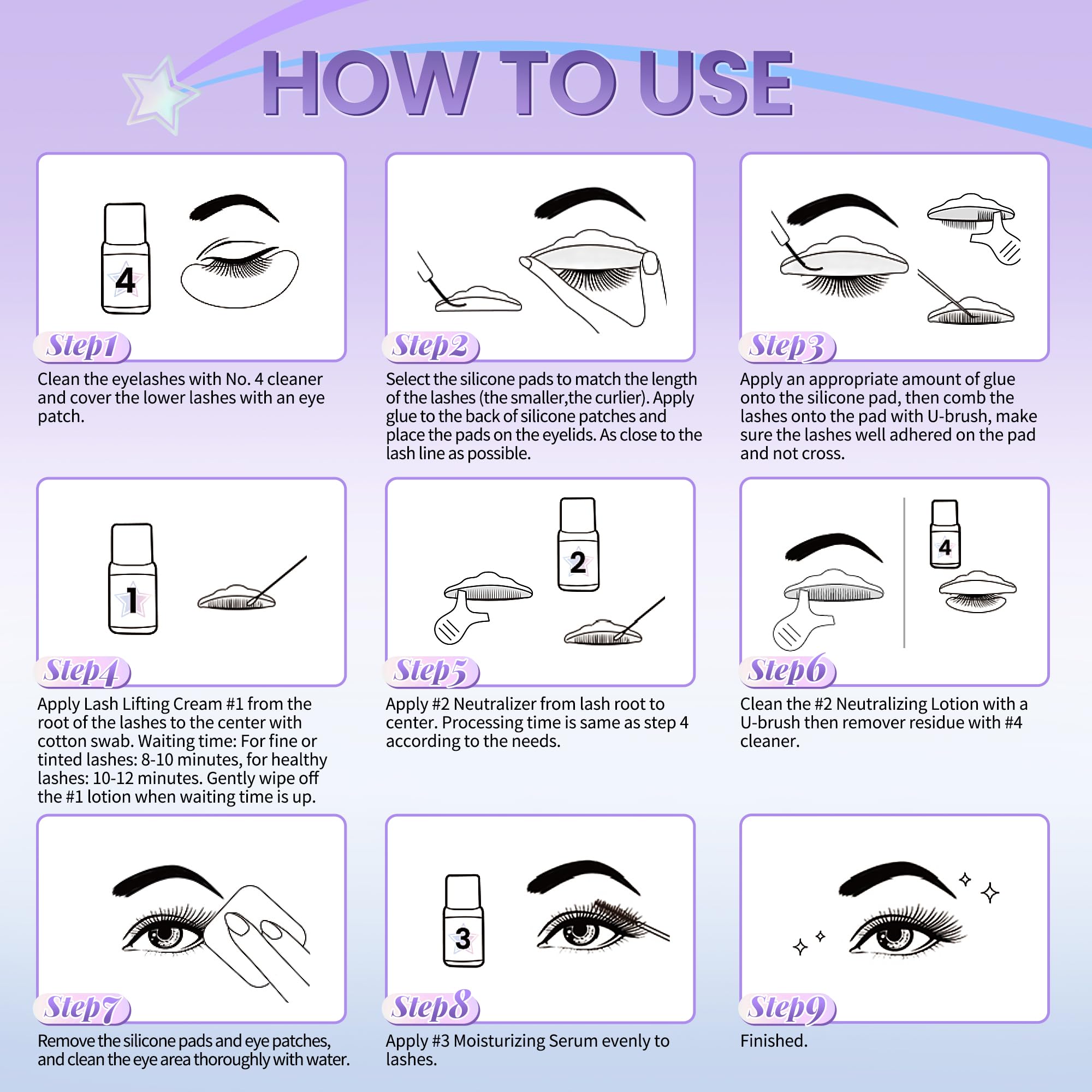 HOW TO USE

4

Step1

Clean the eyelashes with No. 4 cleaner and cover the lower lashes with an eye patch.

Step2

Select the silicone pads to match the length of the lashes (the smaller,the curlier). Apply glue to the back of silicone patches and place the pads on the eyelids. As close to the lash line as possible.

Step3

Apply an appropriate amount of glue onto the silicone pad, then comb the lashes onto the pad with U-brush, make sure the lashes well adhered on the pad and not cross.

1

Step4

Apply Lash Lifting Cream #1 from the root of the lashes to the center with cotton swab. Waiting time: For fine or tinted lashes: 8-10 minutes, for healthy lashes: 10-12 minutes. Gently wipe off the #1 lotion when waiting time is up.

2

Step5

Apply #2 Neutralizer from lash root to center. Processing time is same as step 4 according to the needs.

4

Step6

Clean the #2 Neutralizing Lotion with a U-brush then remover residue with #4 cleaner.

Step7

Remove the silicone pads and eye patches, and clean the eye area thoroughly with water.

3

Step8

Apply #3 Moisturizing Serum evenly to lashes.

Step9

Finished.