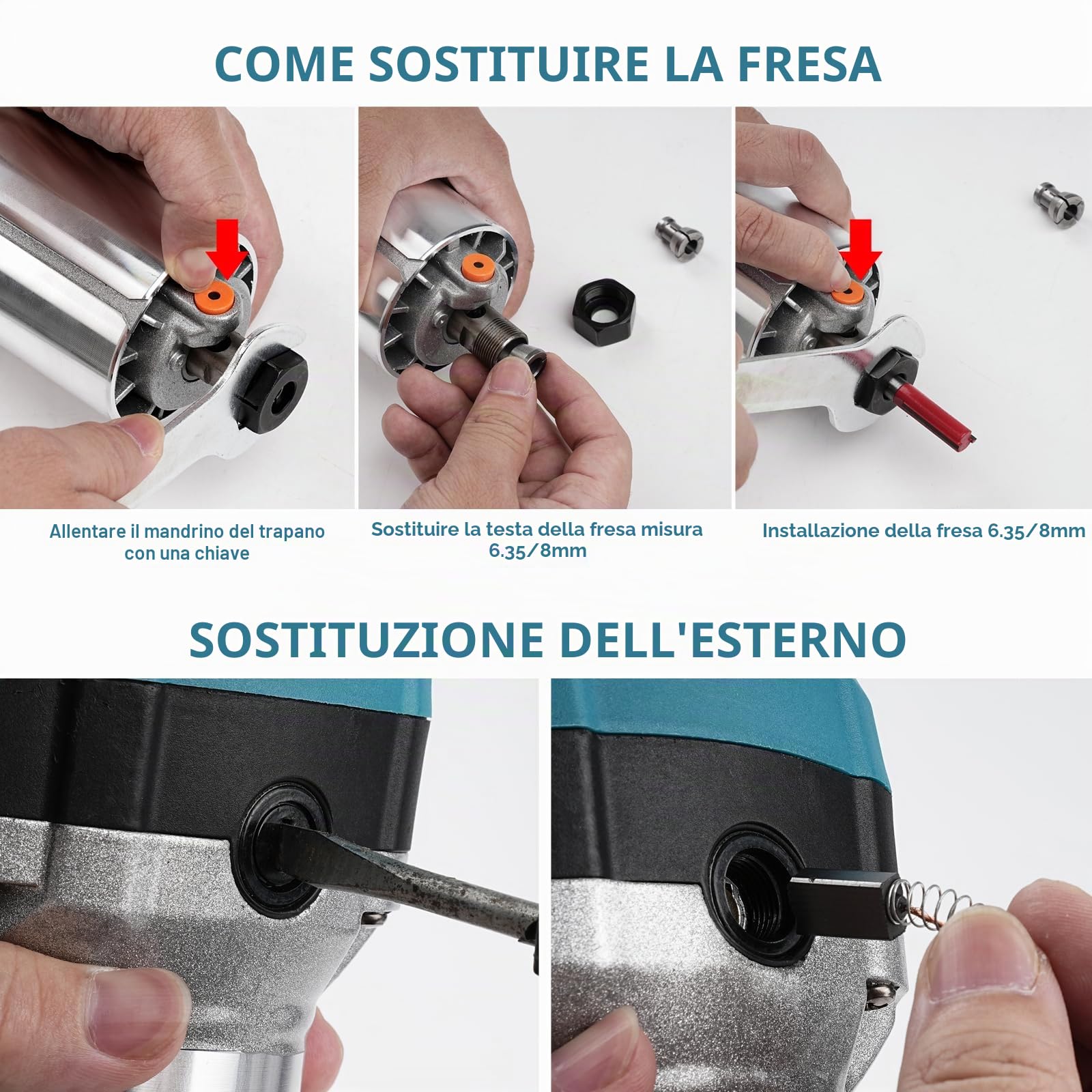 COME SOSTITUIRE LA FRESA

Allentare il mandrino del trapano con una chiave

Sostituire la testa della fresa misura 6.35/8mm

Installazione della fresa 6.35/8mm

SOSTITUZIONE DELL'ESTERNO