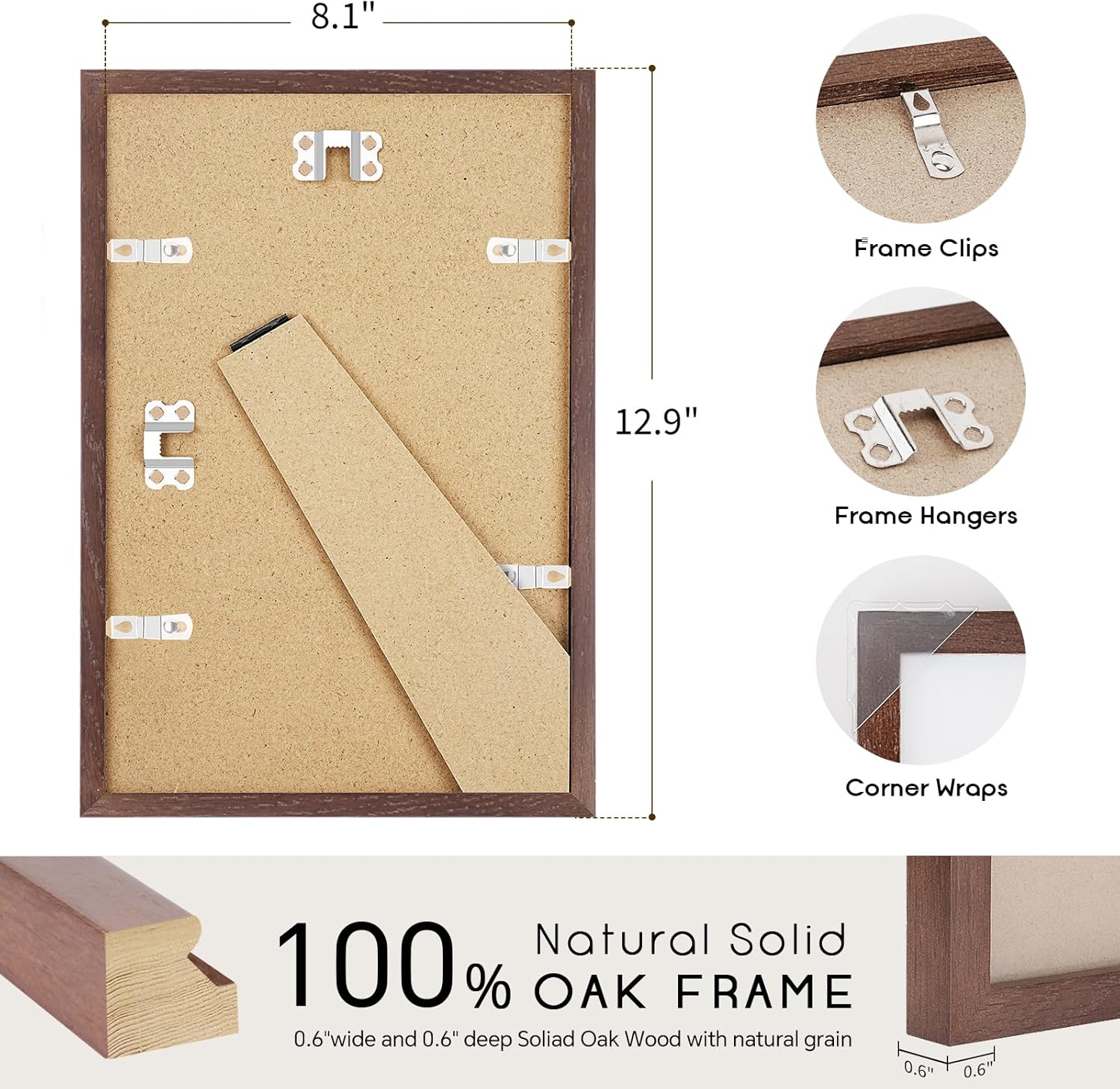 8.1"

12.9"

Frame Clips

Frame Hangers

Corner Wraps

100% Natural Solid OAK FRAME

0.6"wide and 0.6" deep Soliad Oak Wood with natural grain

0.6"

0.6"