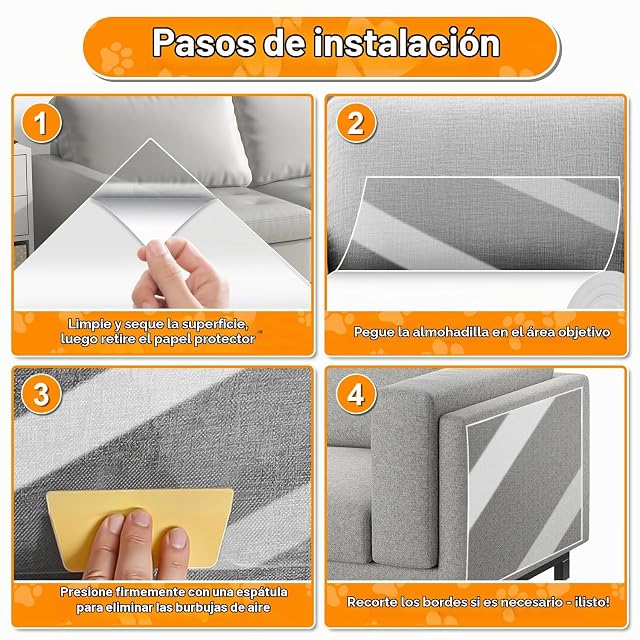 Pasos de instalación

1

Limpie y seque la superficie, luego retire el papel protector

2

Pegue la almohadilla en el área objetivo

3

Presione firmemente con una espátula para eliminar las burbujas de aire

4

Recorte los bordes si es necesario - ¡listo!