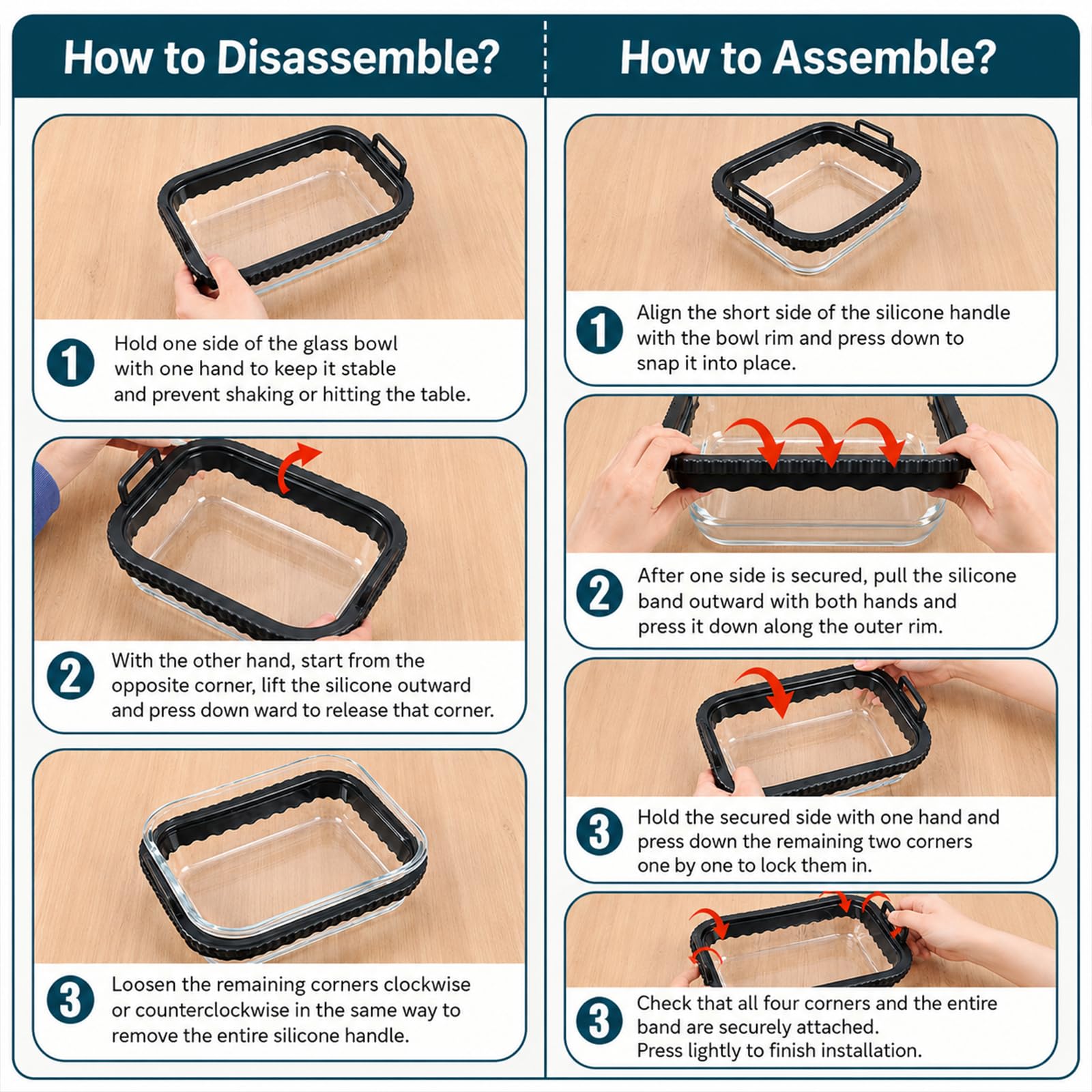 How to Disassemble?

1 Hold one side of the glass bowl with one hand to keep it stable and prevent shaking or hitting the table.

2 With the other hand, start from the opposite corner, lift the silicone outward and press down ward to release that corner.

3 Loosen the remaining corners clockwise or counterclockwise in the same way to remove the entire silicone handle.

How to Assemble?

1 Align the short side of the silicone handle with the bowl rim and press down to snap it into place.

2 After one side is secured, pull the silicone band outward with both hands and press it down along the outer rim.

3 Hold the secured side with one hand and press down the remaining two corners one by one to lock them in.

3 Check that all four corners and the entire band are securely attached. Press lightly to finish installation.