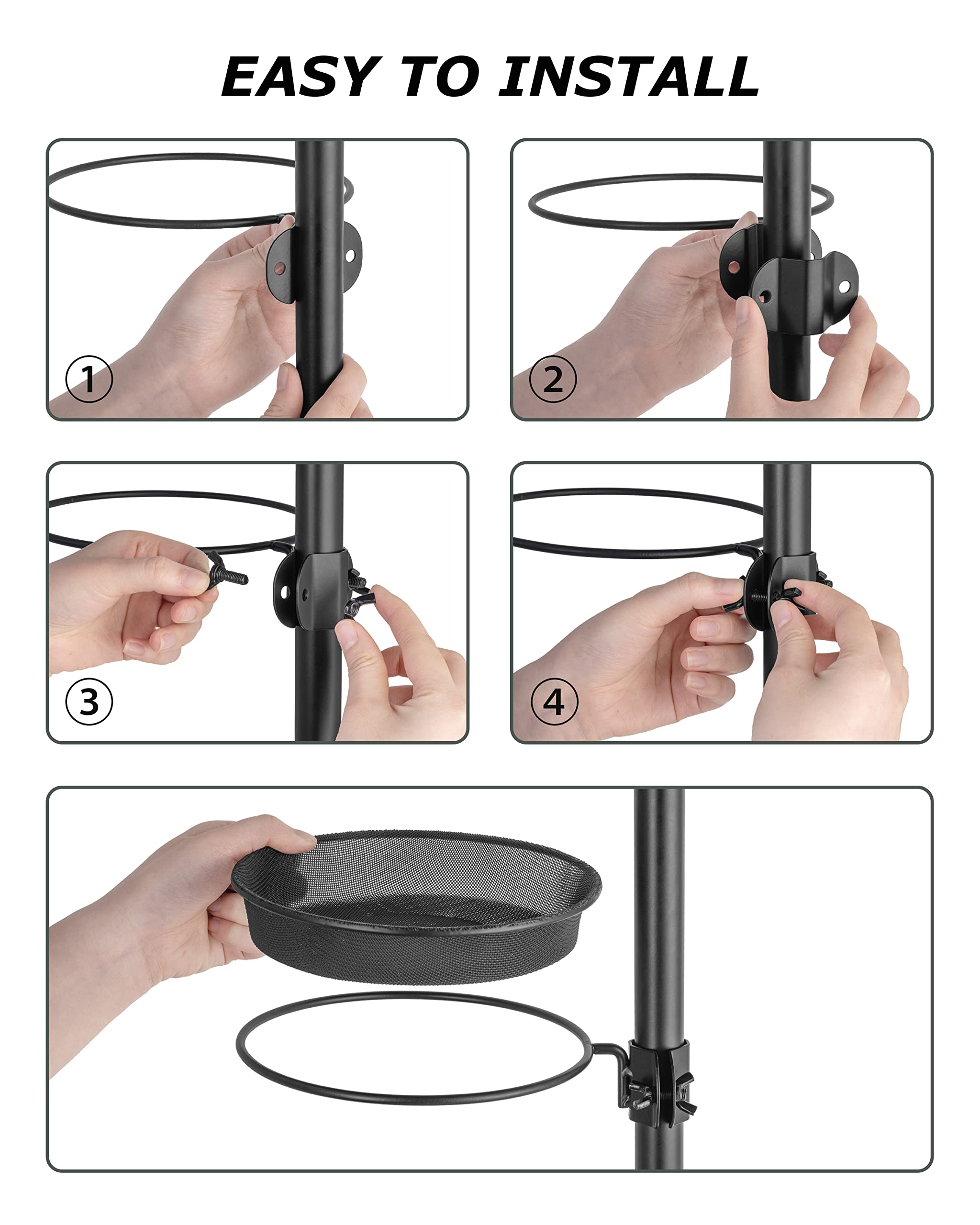 EASY TO INSTALL

①

②

③

④