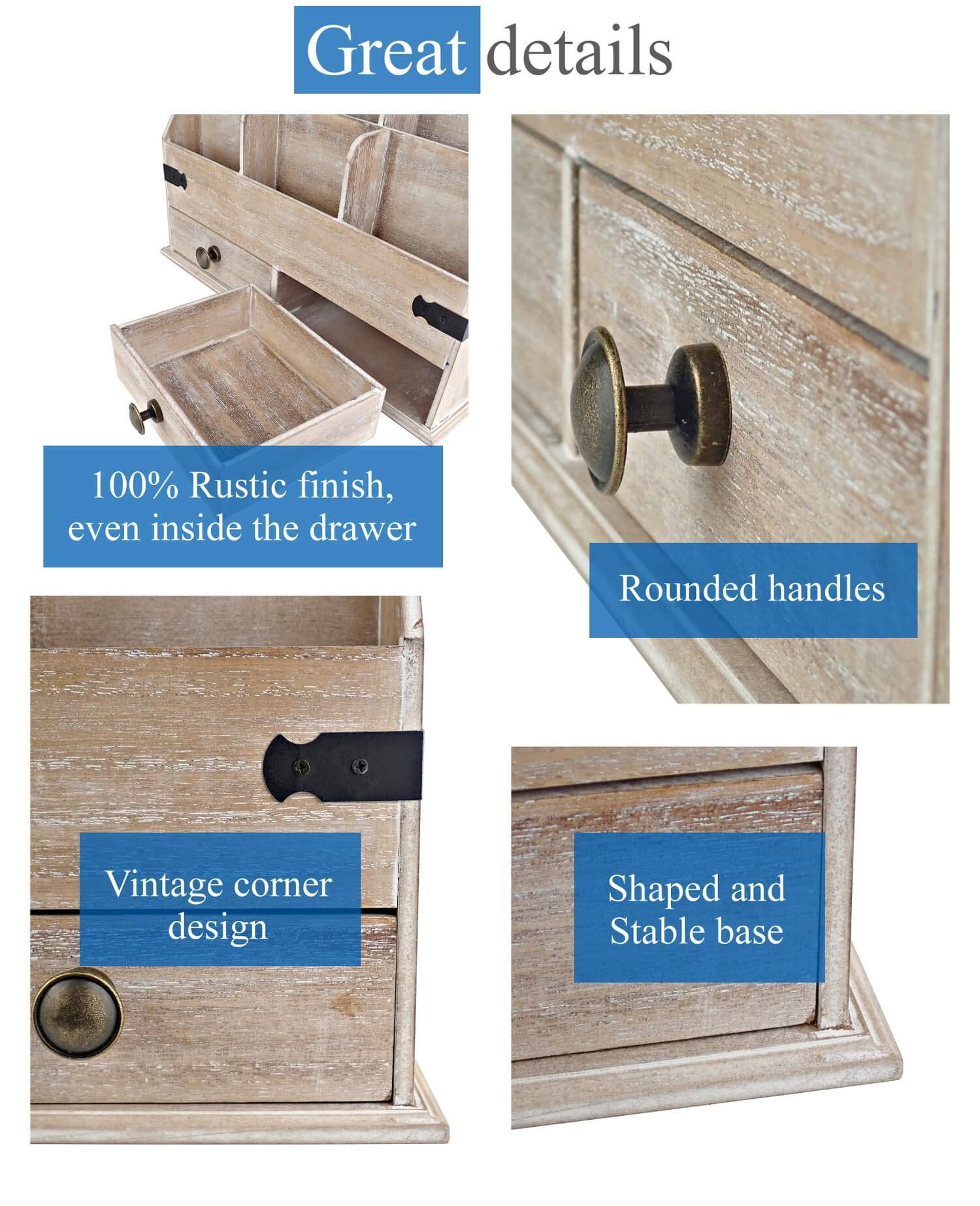 Great details

100% Rustic finish, even inside the drawer

Rounded handles

Vintage corner design

Shaped and Stable base