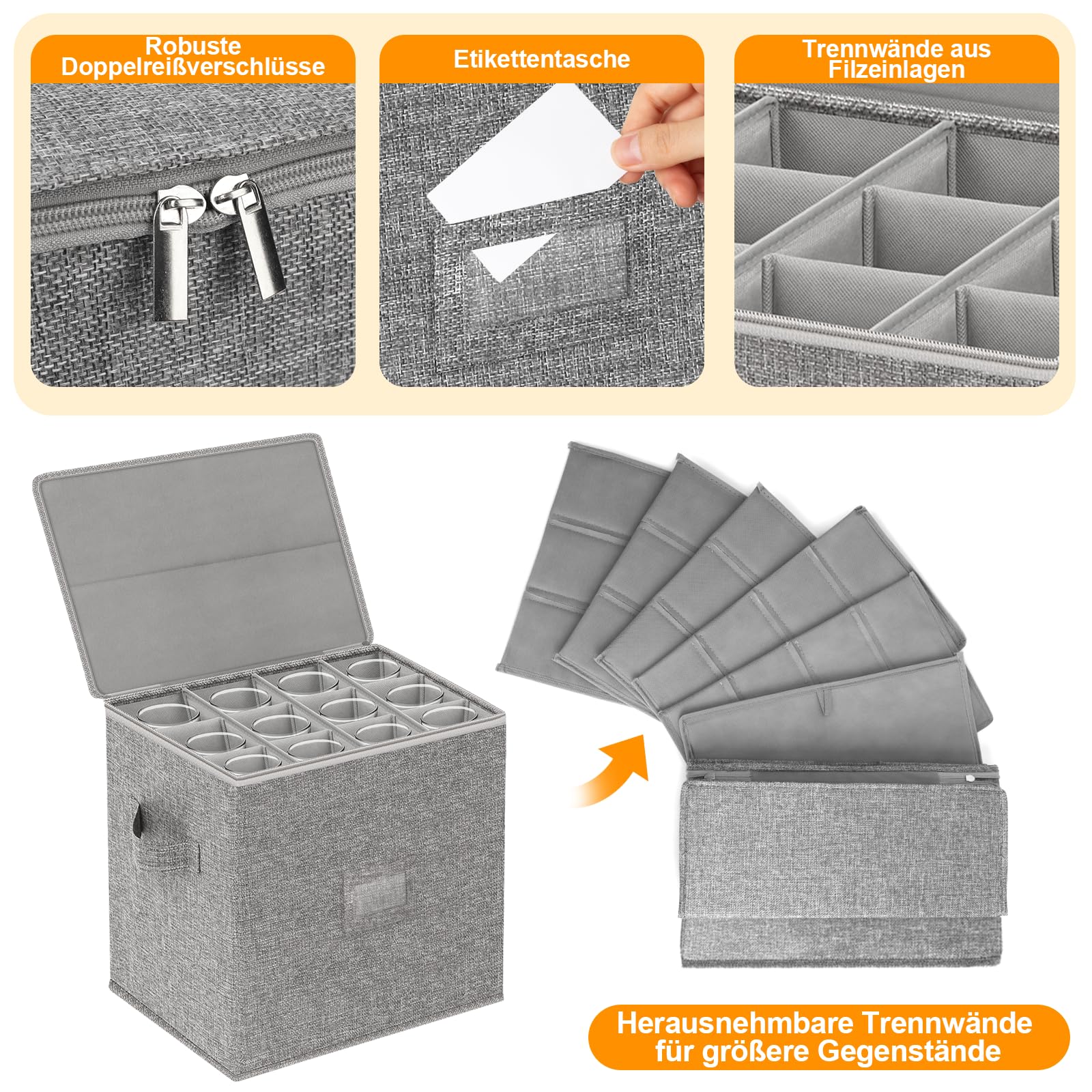 Robuste Doppelreißverschlüsse

Etikettentasche

Trennwände aus Filzeinlagen

Herausnehmbare Trennwände für größere Gegenstände