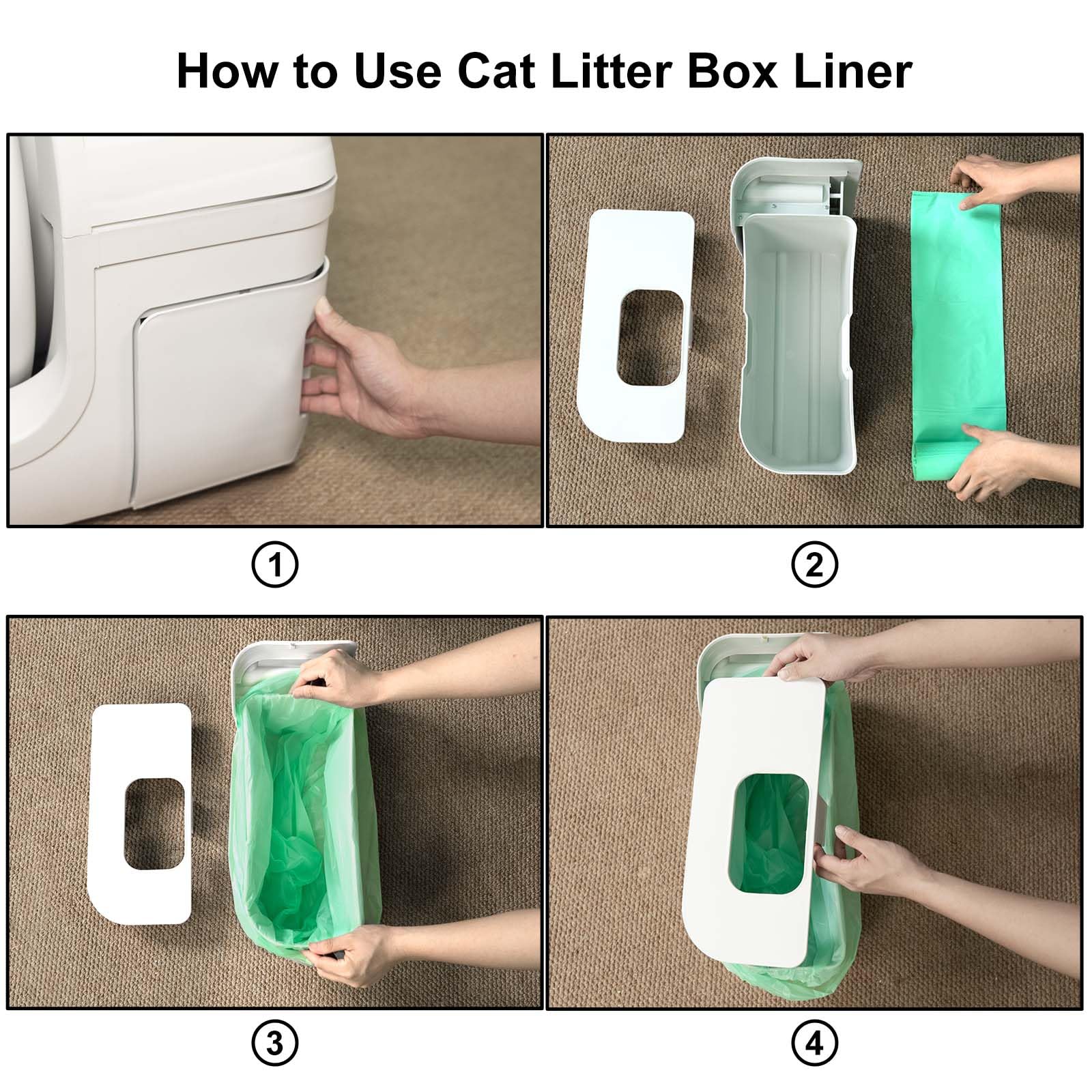 How to Use Cat Litter Box Liner

①

②

③

④