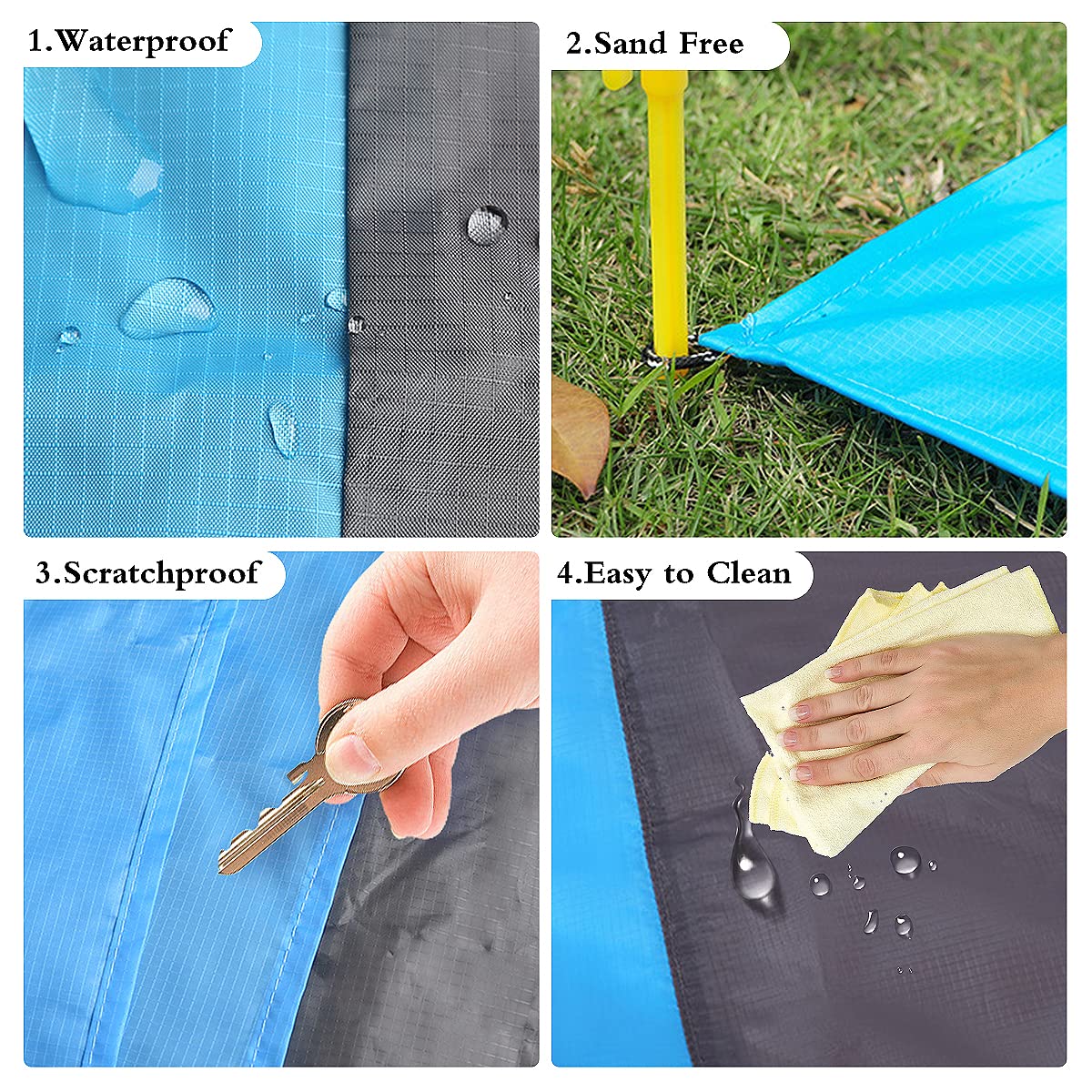 1.Waterproof

2.Sand Free

3.Scratchproof

4.Easy to Clean