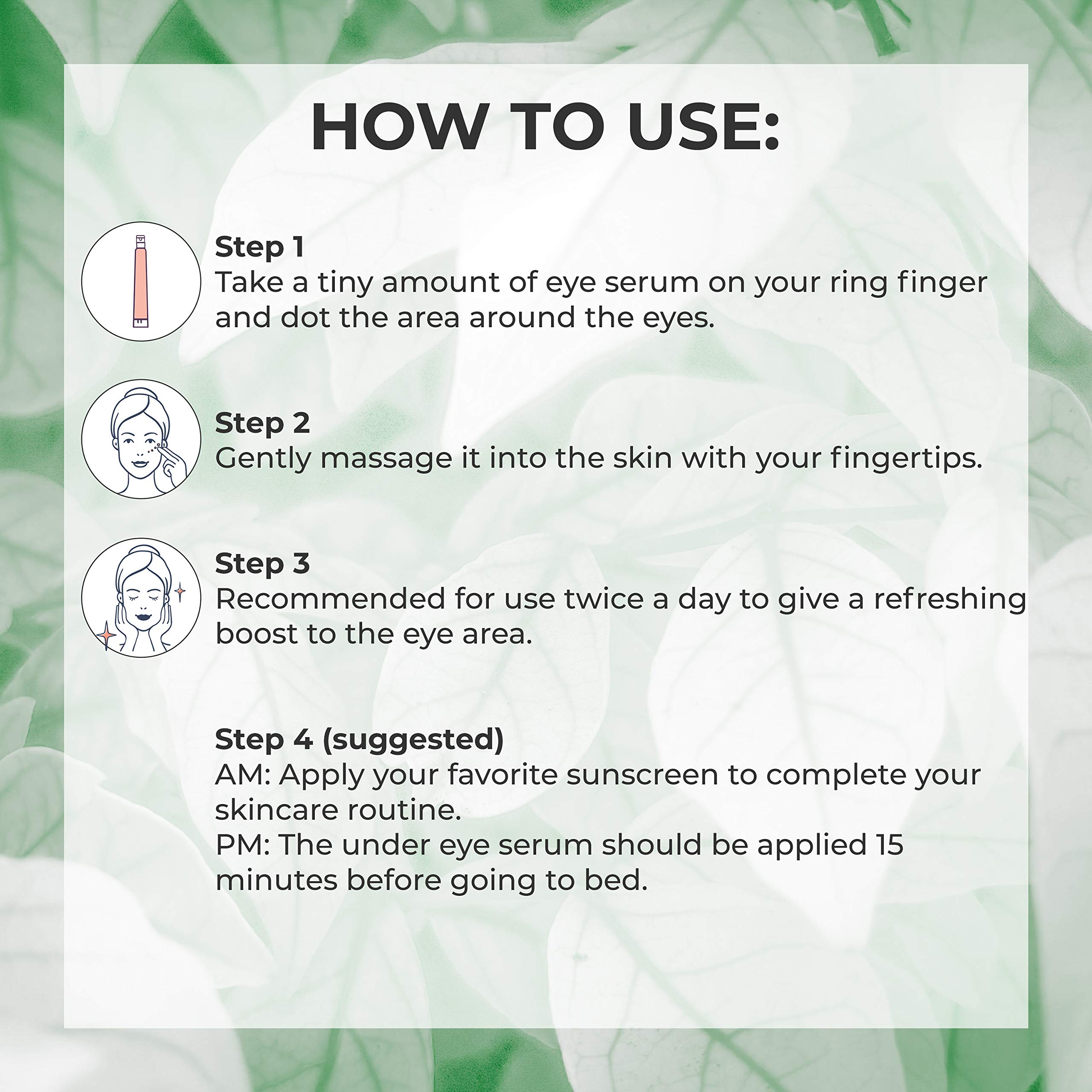 HOW TO USE:

Step 1
Take a tiny amount of eye serum on your ring finger and dot the area around the eyes.

Step 2
Gently massage it into the skin with your fingertips.

Step 3
Recommended for use twice a day to give a refreshing boost to the eye area.

Step 4 (suggested)
AM: Apply your favorite sunscreen to complete your skincare routine.
PM: The under eye serum should be applied 15 minutes before going to bed.