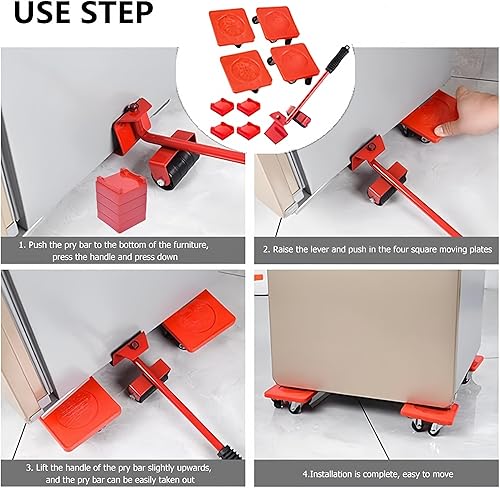 USE STEP

1. Push the pry bar to the bottom of the furniture, press the handle and press down

2. Raise the lever and push in the four square moving plates

3. Lift the handle of the pry bar slightly upwards, and the pry bar can be easily taken out

4.Installation is complete, easy to move