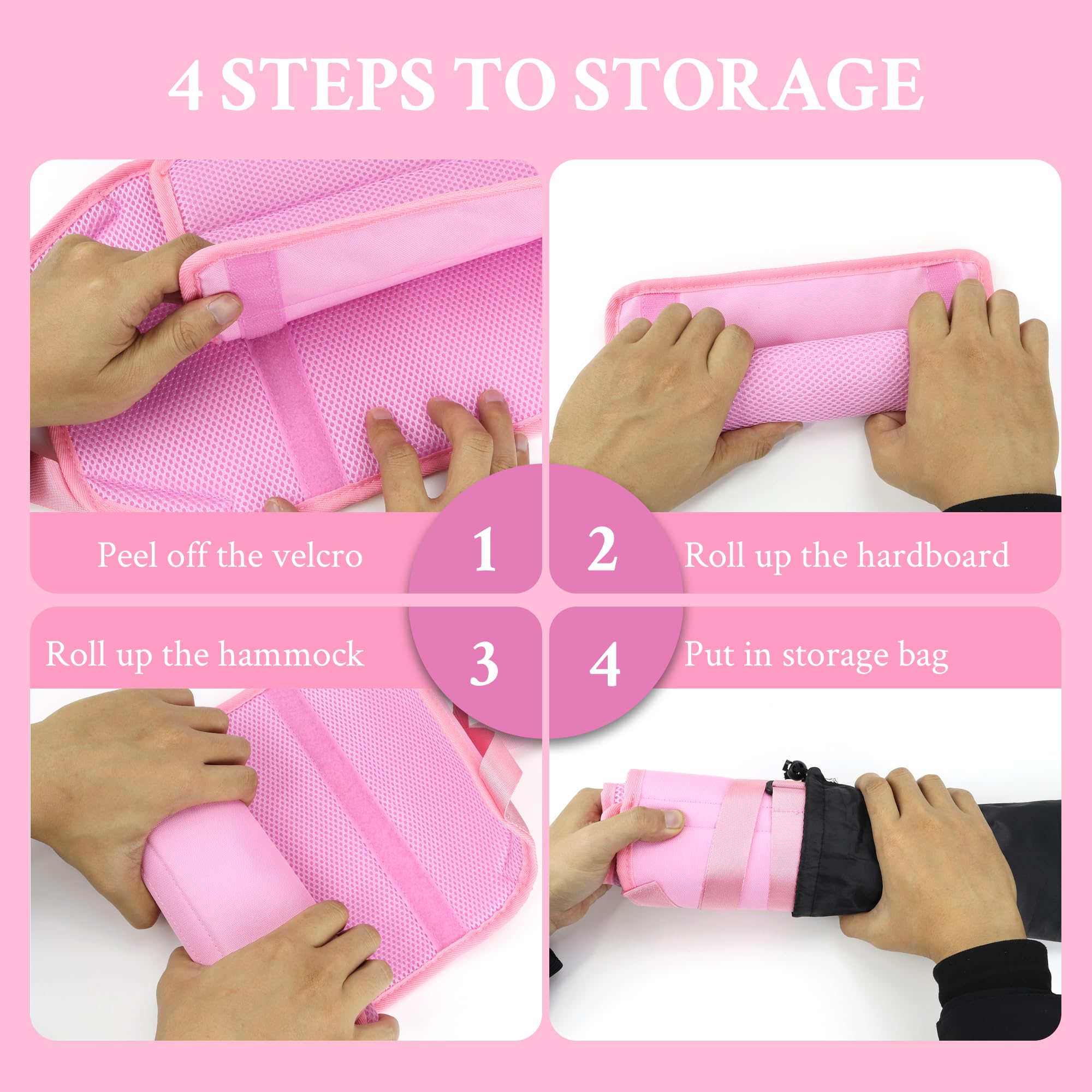 4 STEPS TO STORAGE

Peel off the velcro

1

2

Roll up the hardboard

Roll up the hammock

3

4

Put in storage bag