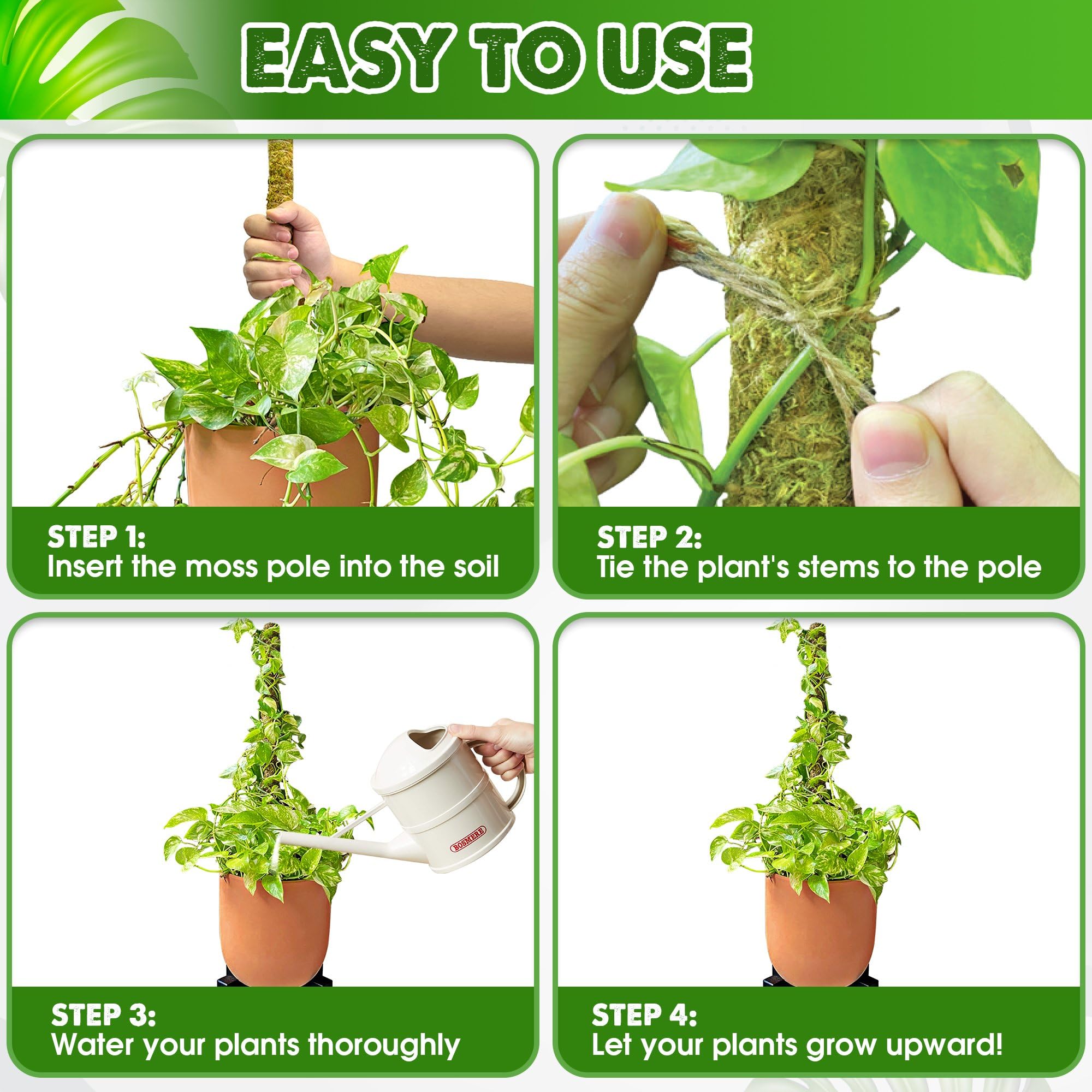 EASY TO USE

STEP 1:
Insert the moss pole into the soil

STEP 2:
Tie the plant's stems to the pole

BOSMERE

STEP 3:
Water your plants thoroughly

STEP 4:
Let your plants grow upward!