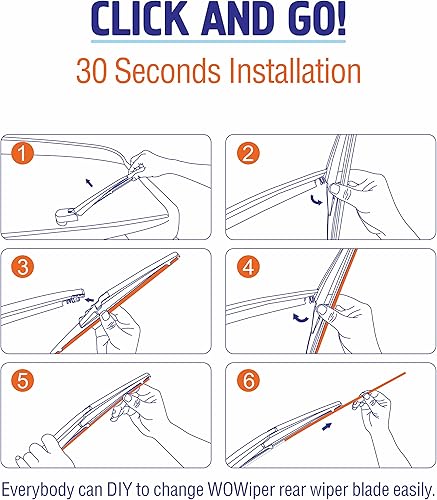 CLICK AND GO!

30 Seconds Installation

1

2

3

4

5

6

Everybody can DIY to change WOWiper rear wiper blade easily.