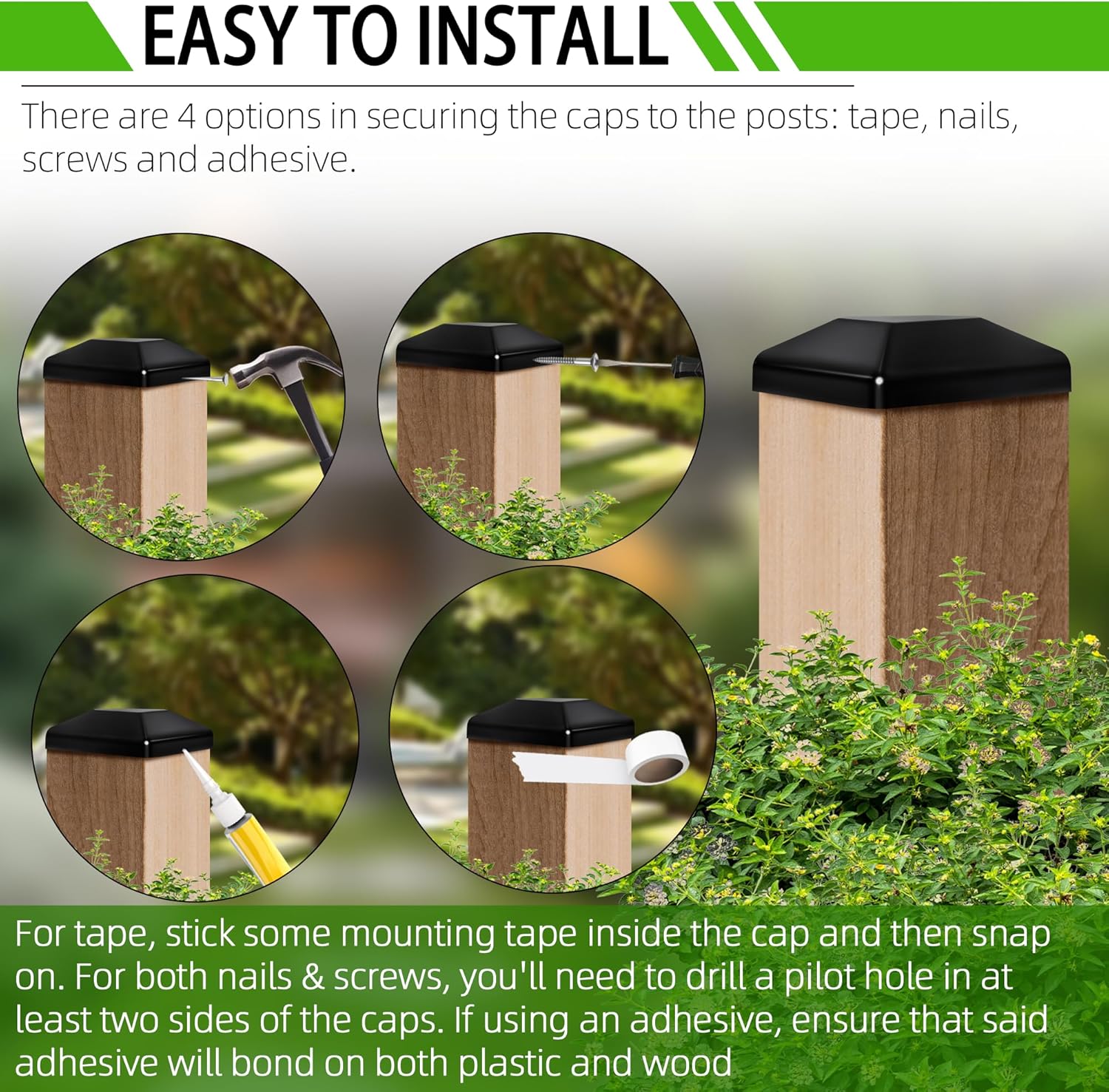 EASY TO INSTALL

There are 4 options in securing the caps to the posts: tape, nails, screws and adhesive.

For tape, stick some mounting tape inside the cap and then snap on. For both nails & screws, you'll need to drill a pilot hole in at least two sides of the caps. If using an adhesive, ensure that said adhesive will bond on both plastic and wood