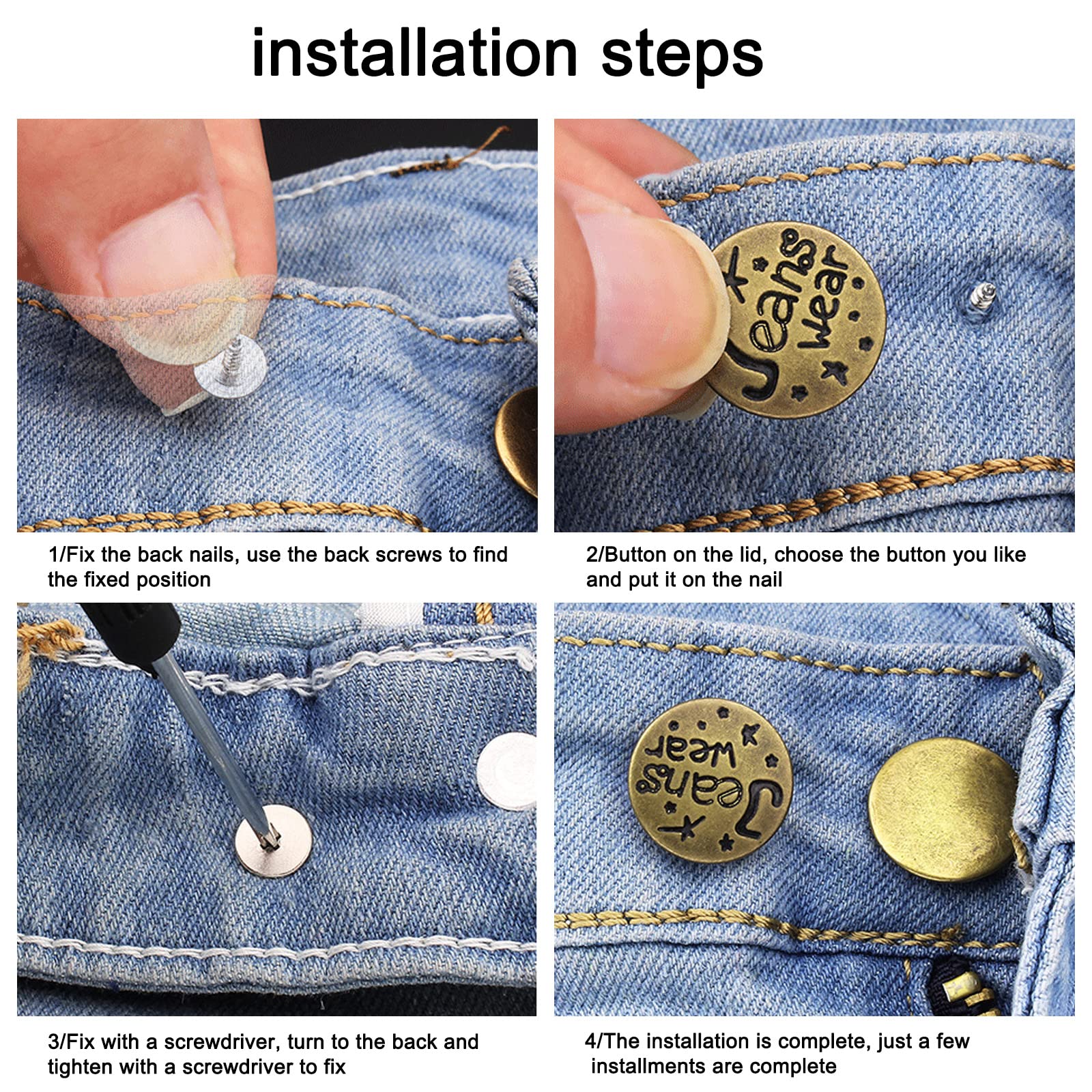 installation steps

Jeans wear

1/Fix the back nails, use the back screws to find the fixed position

2/Button on the lid, choose the button you like and put it on the nail

Jeans wear

3/Fix with a screwdriver, turn to the back and tighten with a screwdriver to fix

4/The installation is complete, just a few installments are complete