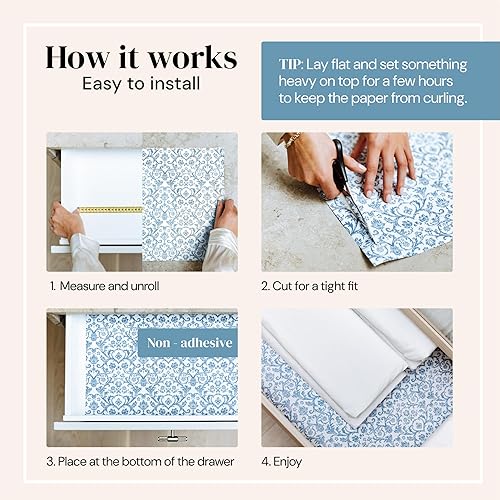 How it works
Easy to install

TIP: Lay flat and set something heavy on top for a few hours to keep the paper from curling.

1. Measure and unroll

2. Cut for a tight fit

Non - adhesive

3. Place at the bottom of the drawer

4. Enjoy