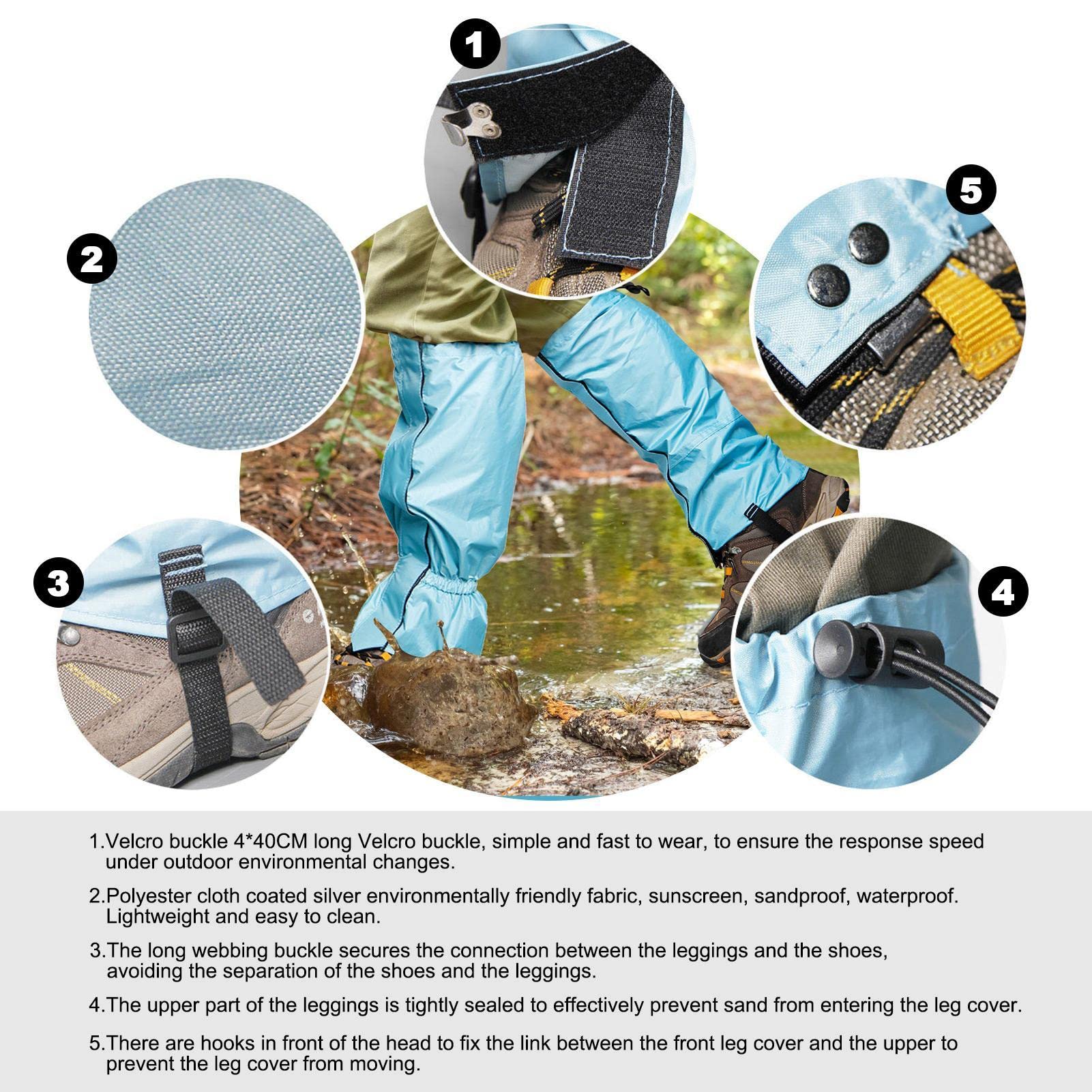 1

2

5

3

4

1.Velcro buckle 4*40CM long Velcro buckle, simple and fast to wear, to ensure the response speed under outdoor environmental changes.

2.Polyester cloth coated silver environmentally friendly fabric, sunscreen, sandproof, waterproof. Lightweight and easy to clean.

3.The long webbing buckle secures the connection between the leggings and the shoes, avoiding the separation of the shoes and the leggings.

4.The upper part of the leggings is tightly sealed to effectively prevent sand from entering the leg cover.

5.There are hooks in front of the head to fix the link between the front leg cover and the upper to prevent the leg cover from moving.