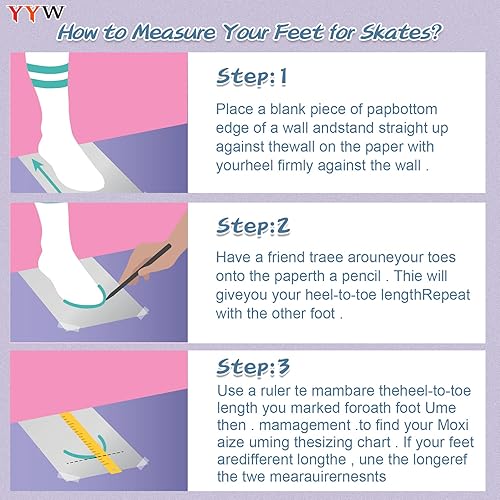 YYW

How to Measure Your Feet for Skates?

Step:1

Place a blank piece of papbottom edge of a wall andstand straight up against thewall on the paper with yourheel firmly against the wall .

Step:2

Have a friend traee arouneyour toes onto the paperth a pencil . Thie will giveyou your heel-to-toe lengthRepeat with the other foot .

Step:3

Use a ruler te mambare theheel-to-toe length you marked foroath foot Ume then . mamagement .to find your Moxi aize uming thesizing chart . If your feet aredifferent longthe , une the longeref the twe mearauirernesnts