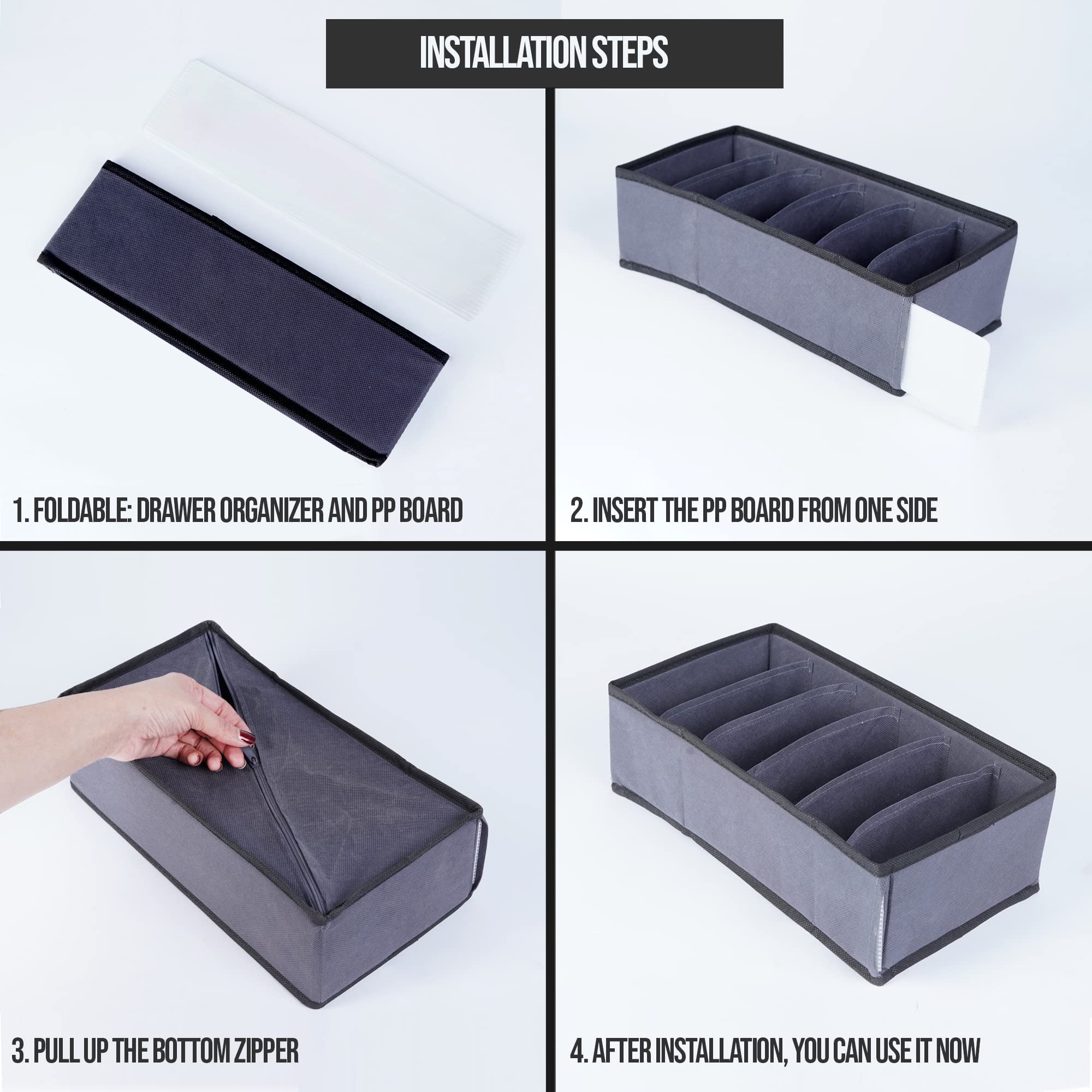 INSTALLATION STEPS

1. FOLDABLE: DRAWER ORGANIZER AND PP BOARD

2. INSERT THE PP BOARD FROM ONE SIDE

3. PULL UP THE BOTTOM ZIPPER

4. AFTER INSTALLATION, YOU CAN USE IT NOW