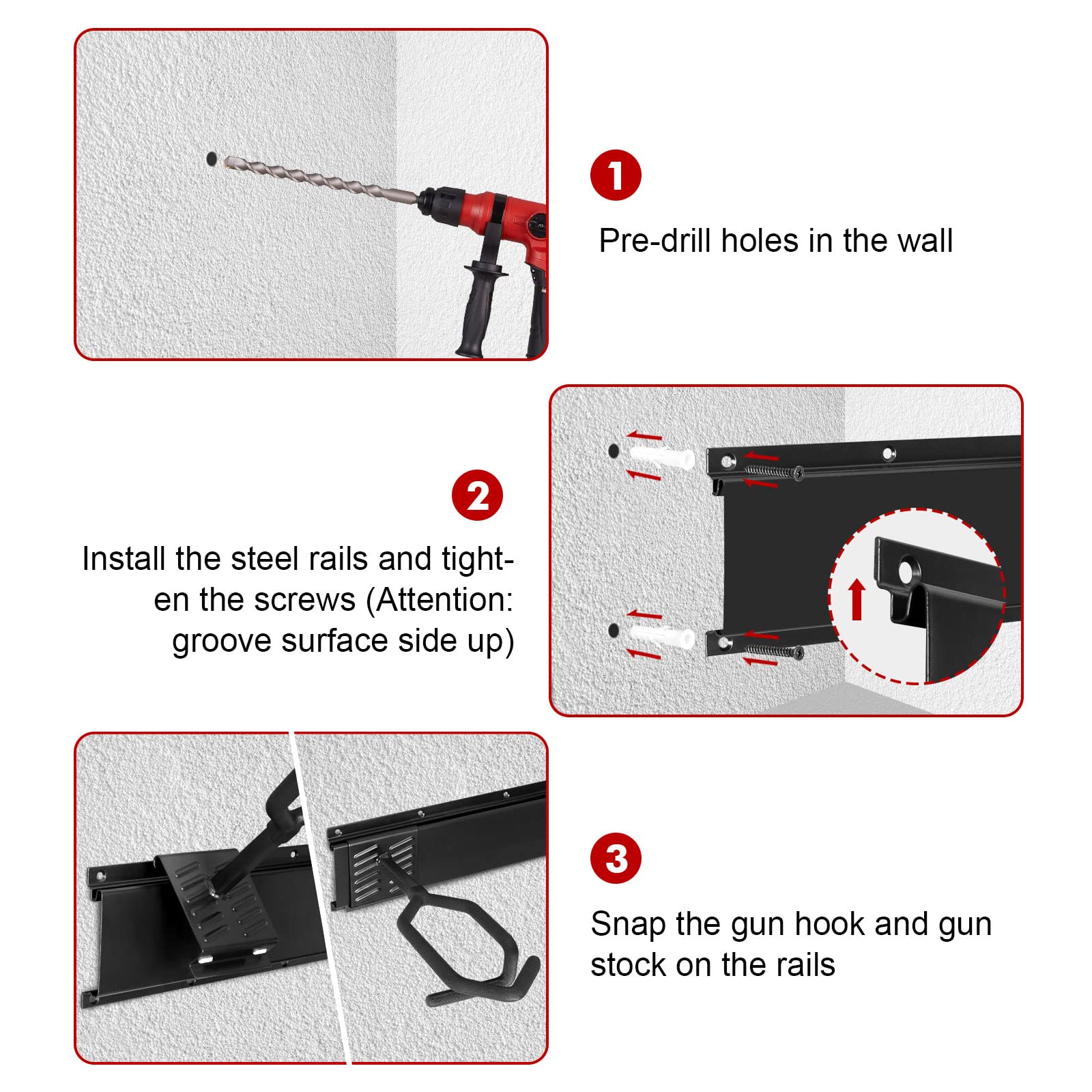 1

Pre-drill holes in the wall

2

Install the steel rails and tighten the screws (Attention: groove surface side up)

3

Snap the gun hook and gun stock on the rails