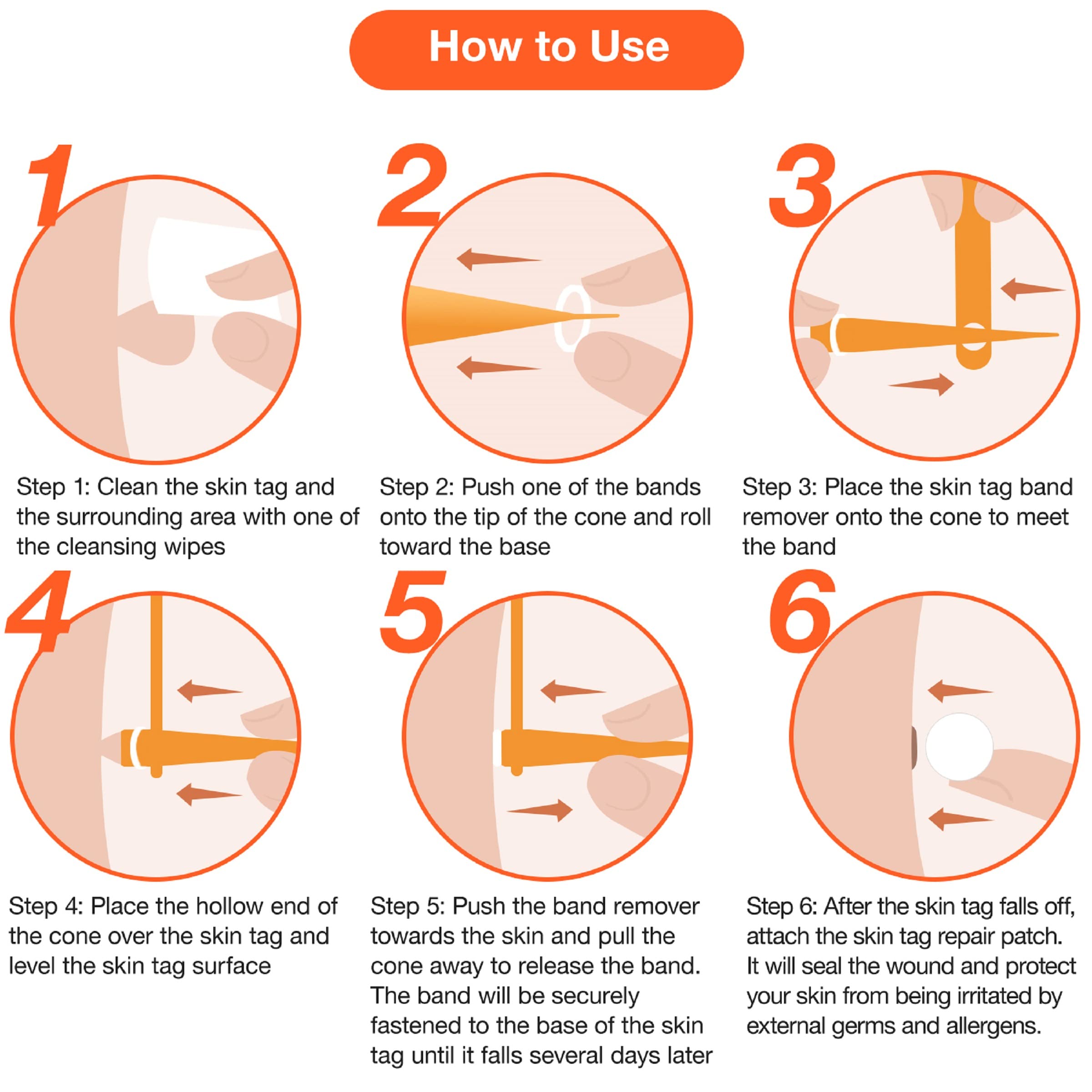 How to Use

1

Step 1: Clean the skin tag and the surrounding area with one of the cleansing wipes

2

Step 2: Push one of the bands onto the tip of the cone and roll toward the base

3

Step 3: Place the skin tag band remover onto the cone to meet the band

4

Step 4: Place the hollow end of the cone over the skin tag and level the skin tag surface

5

Step 5: Push the band remover towards the skin and pull the cone away to release the band. The band will be securely fastened to the base of the skin tag until it falls several days later

6

Step 6: After the skin tag falls off, attach the skin tag repair patch. It will seal the wound and protect your skin from being irritated by external germs and allergens.